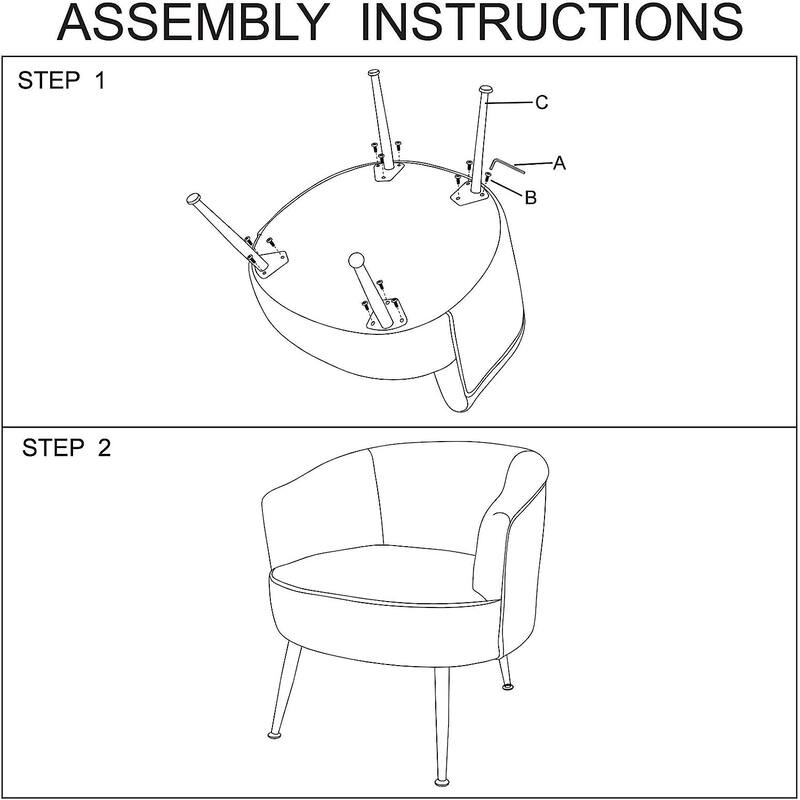 ASSEMBLY INSTRUCTIONS

STEP 1

C

A

B

STEP 2