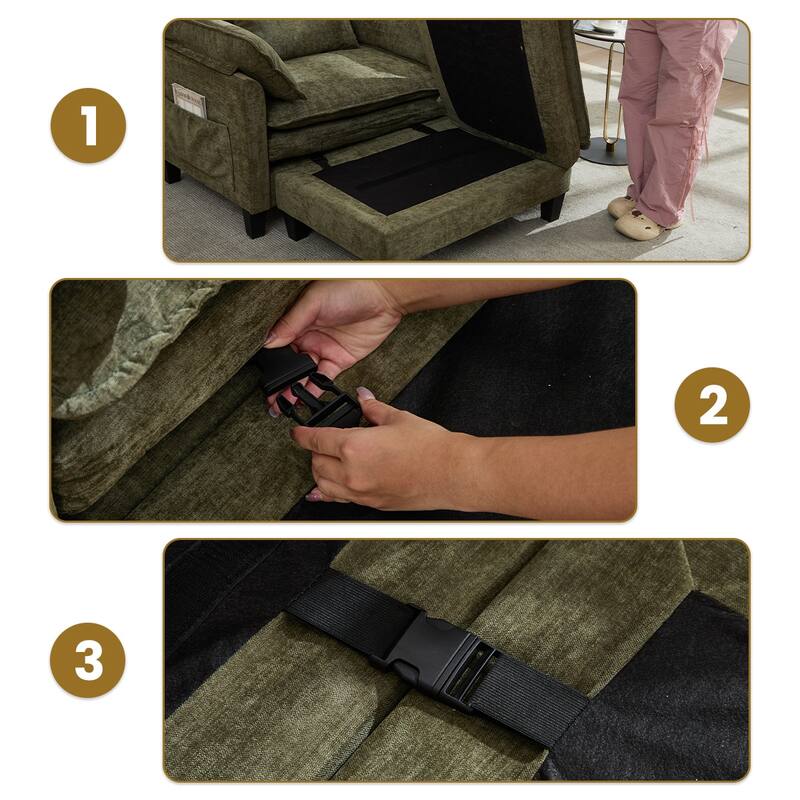 1

2

3