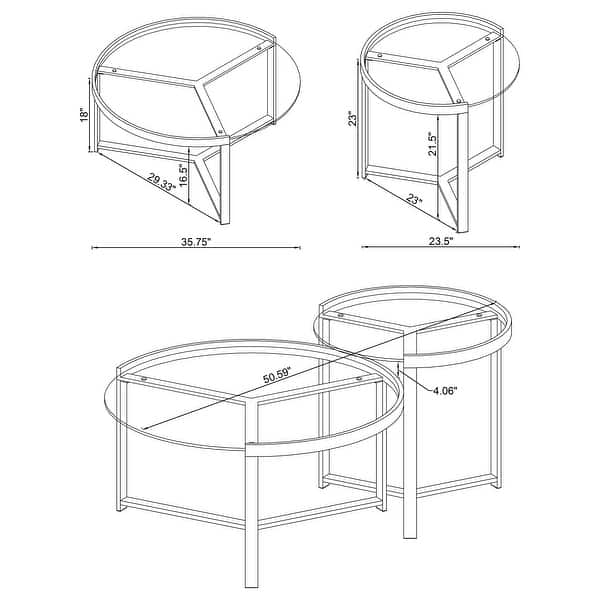 18"
29.33"
16.5"
35.75"
23"
21.5"
23"
23.5"
50.59"
4.06"