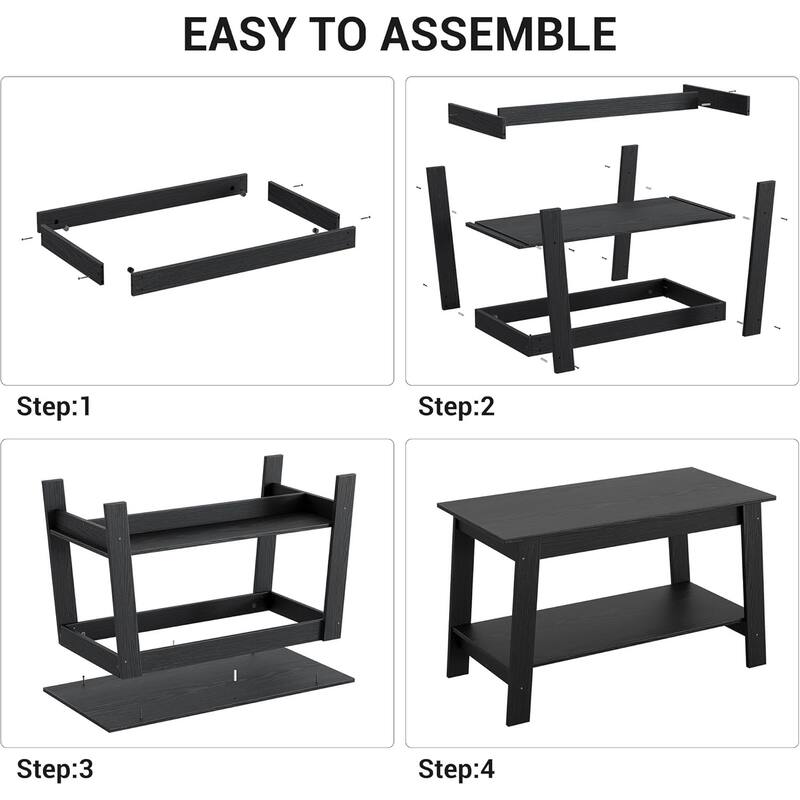 EASY TO ASSEMBLE

Step:1

Step:2

Step:3

Step:4