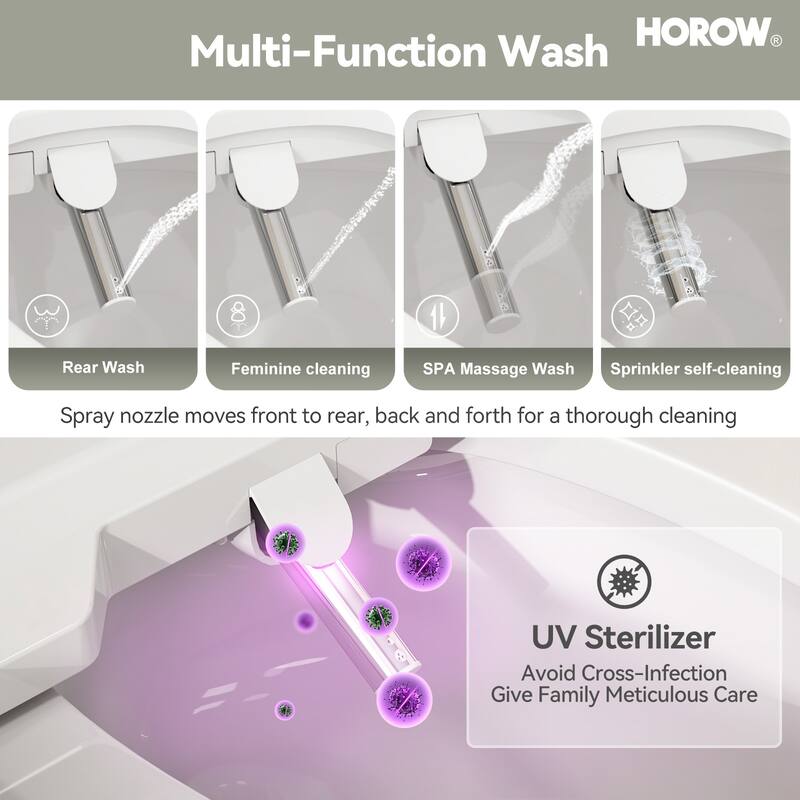 Multi-Function Wash

HOROW®

Rear Wash

Feminine cleaning

SPA Massage Wash

Sprinkler self-cleaning

Spray nozzle moves front to rear, back and forth for a thorough cleaning

UV Sterilizer

Avoid Cross-Infection
Give Family Meticulous Care