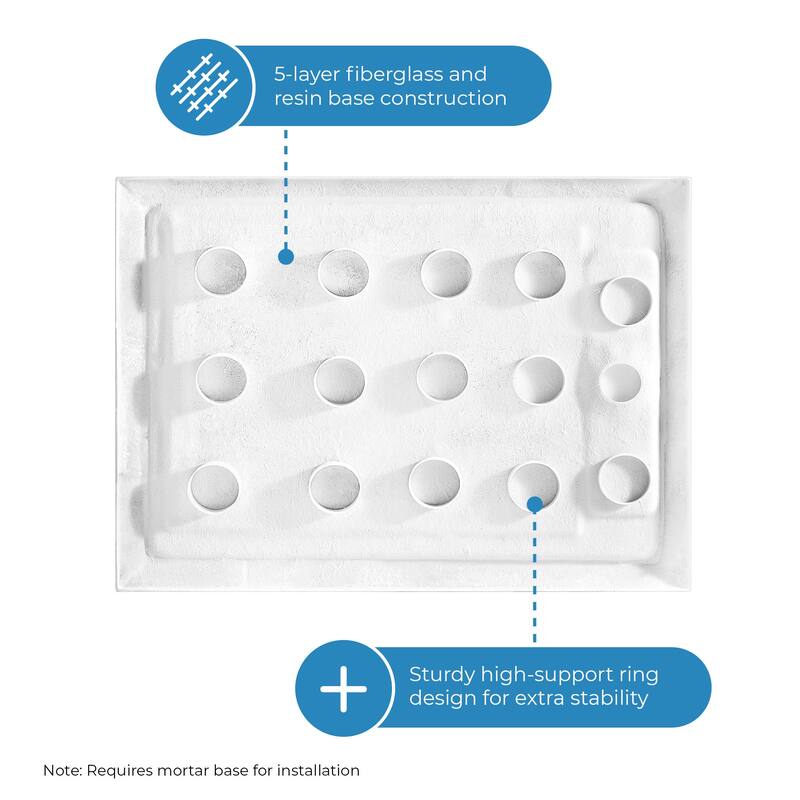 5-layer fiberglass and resin base construction

Sturdy high-support ring design for extra stability

Note: Requires mortar base for installation