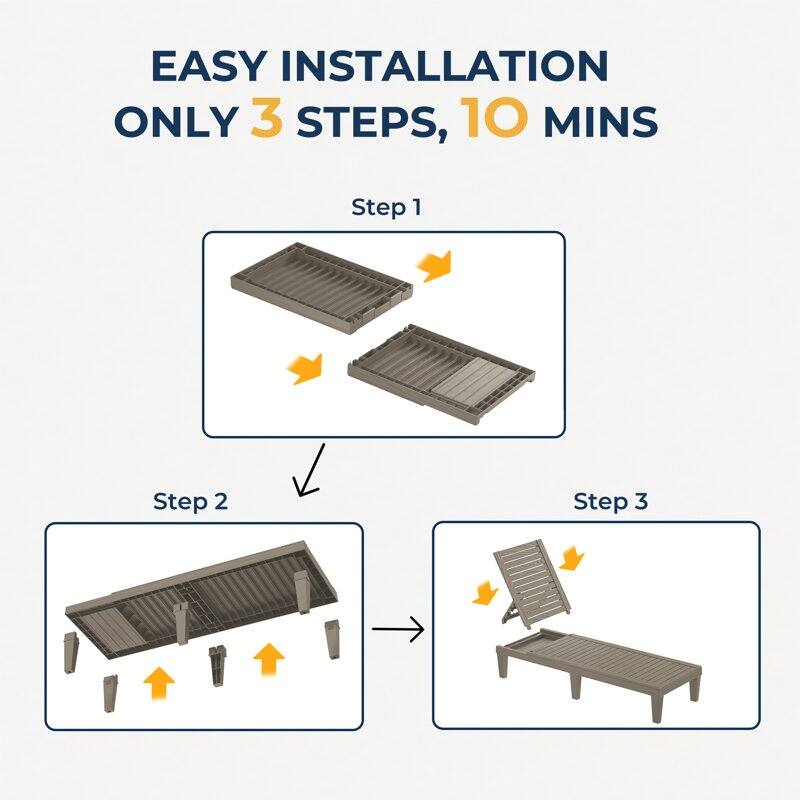 EASY INSTALLATION
ONLY 3 STEPS, 10 MINS

Step 1

Step 2

Step 3