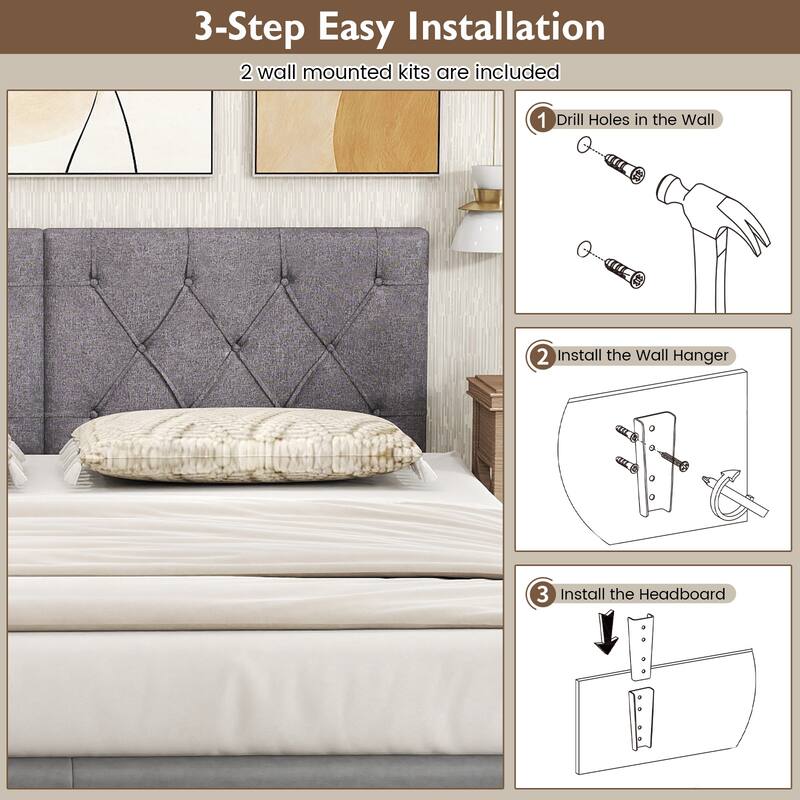 3-Step Easy Installation

2 wall mounted kits are included

1 Drill Holes in the Wall

2 Install the Wall Hanger

3 Install the Headboard