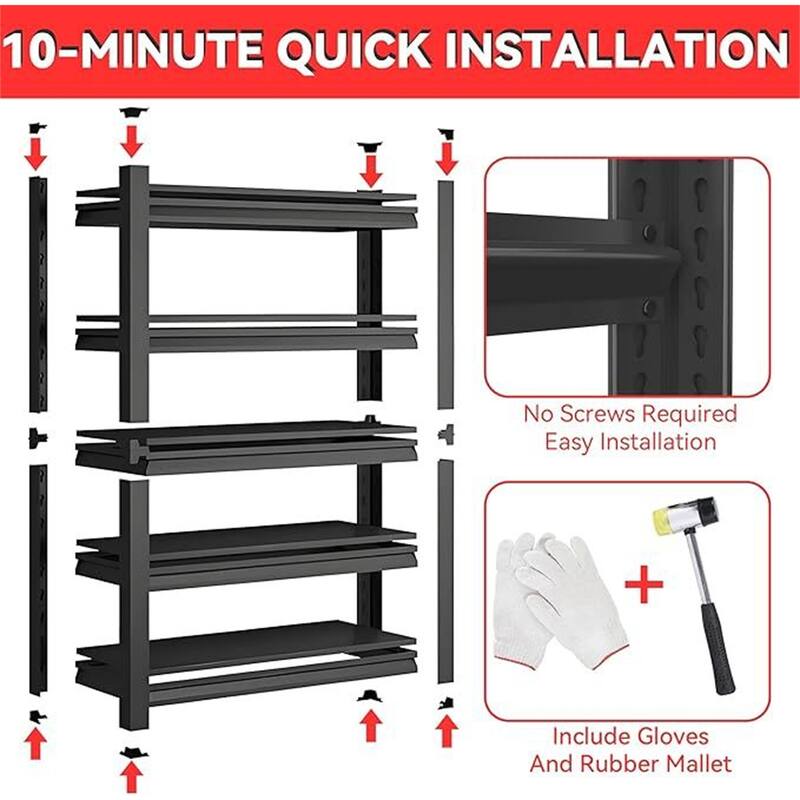 10-MINUTE QUICK INSTALLATION

No Screws Required
Easy Installation

Include Gloves
And Rubber Mallet