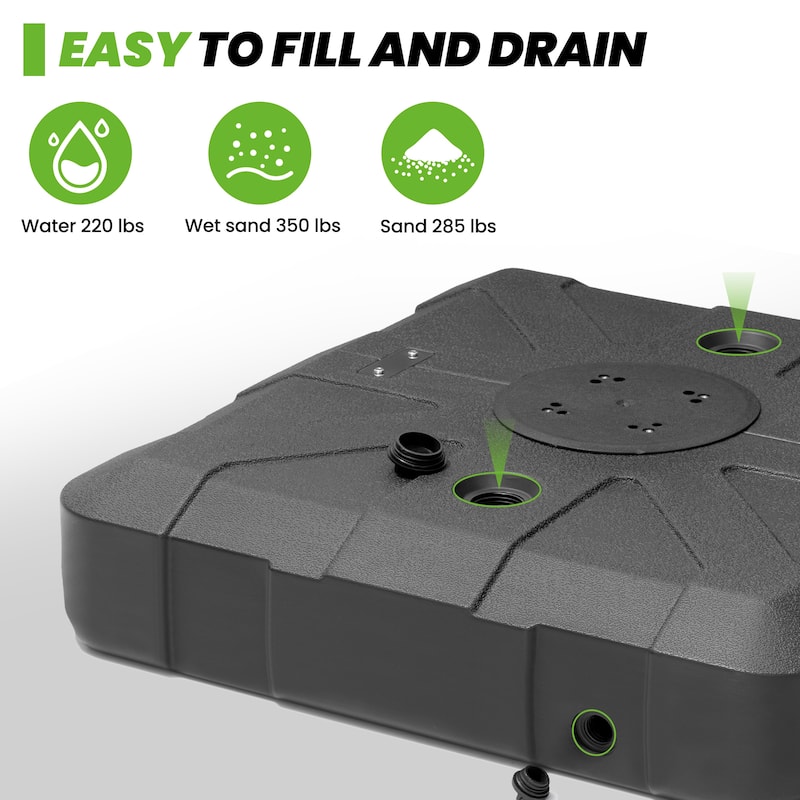 EASY TO FILL AND DRAIN

Water 220 lbs

Wet sand 350 lbs

Sand 285 lbs