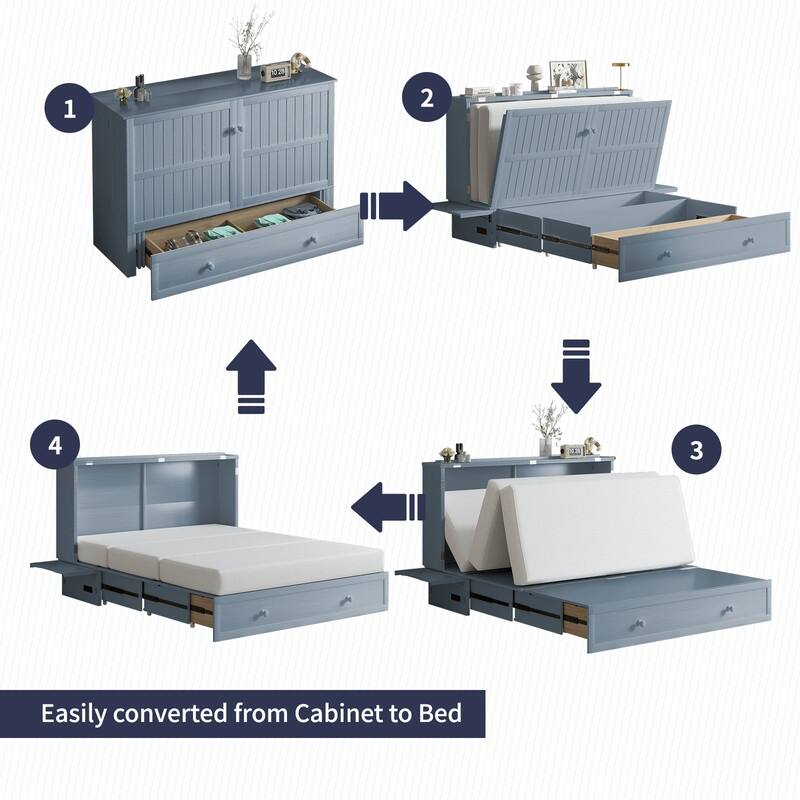 1

2

4

3

Easily converted from Cabinet to Bed