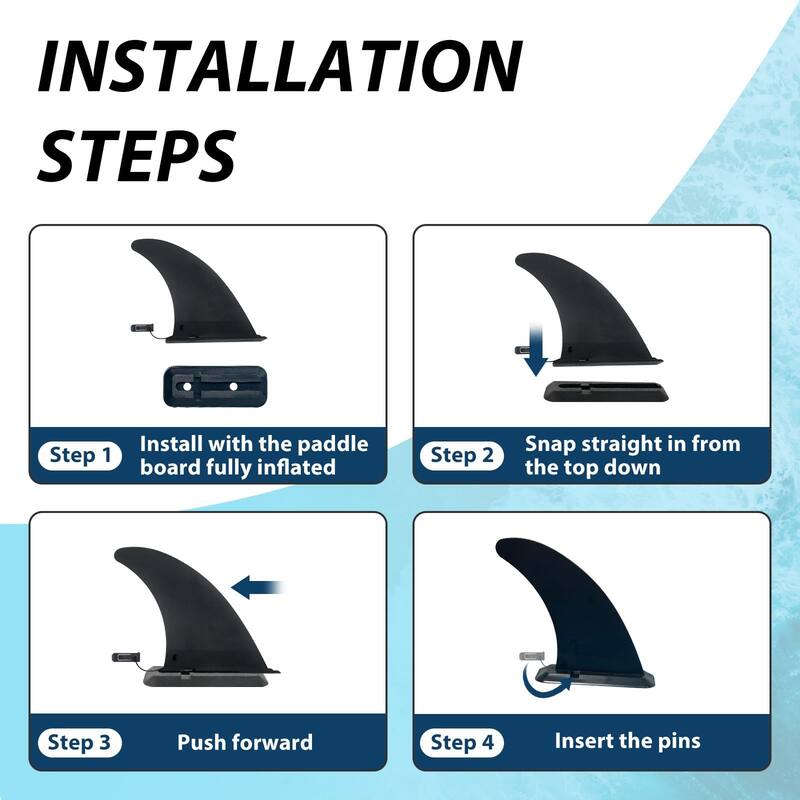 INSTALLATION STEPS

Step 1 Install with the paddle board fully inflated

Step 2 Snap straight in from the top down

Step 3 Push forward

Step 4 Insert the pins