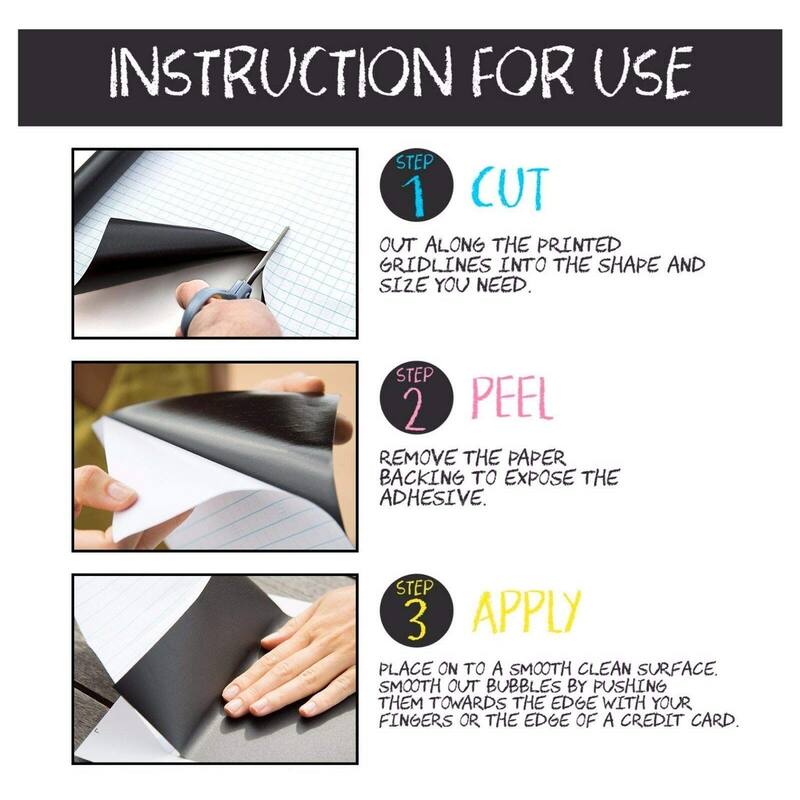 INSTRUCTION FOR USE

STEP 1 CUT

OUT ALONG THE PRINTED GRIDLINES INTO THE SHAPE AND SIZE YOU NEED.

STEP 2 PEEL

REMOVE THE PAPER BACKING TO EXPOSE THE ADHESIVE.

STEP 3 APPLY

PLACE ON TO A SMOOTH CLEAN SURFACE. SMOOTH OUT BUBBLES BY PUSHING THEM TOWARDS THE EDGE WITH YOUR FINGERS OR THE EDGE OF A CREDIT CARD.