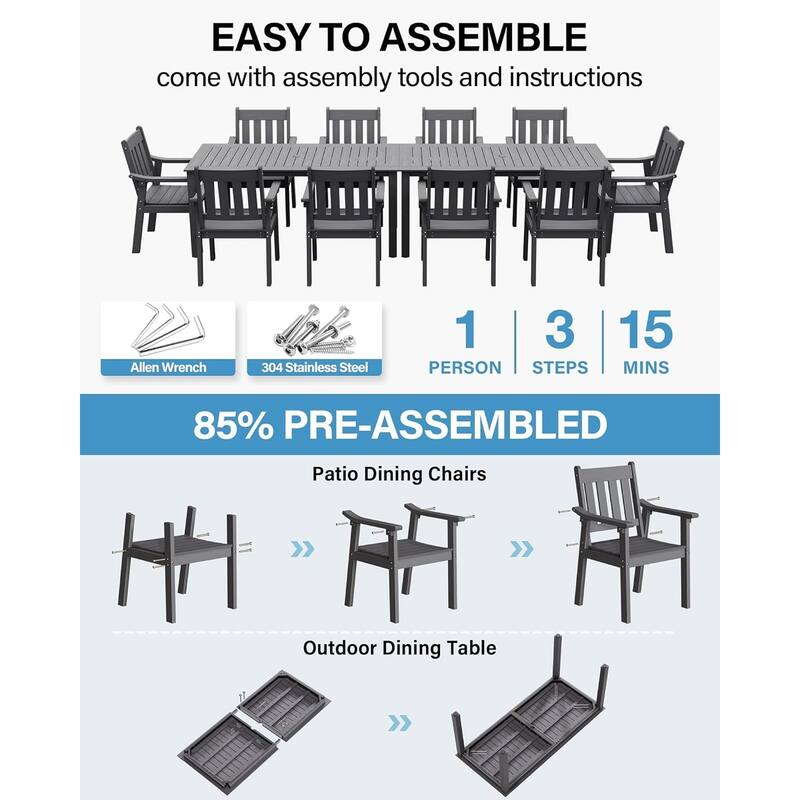 EASY TO ASSEMBLE
come with assembly tools and instructions

Allen Wrench

304 Stainless Steel

1
PERSON

3
STEPS

15
MINS

85% PRE-ASSEMBLED

Patio Dining Chairs

Outdoor Dining Table