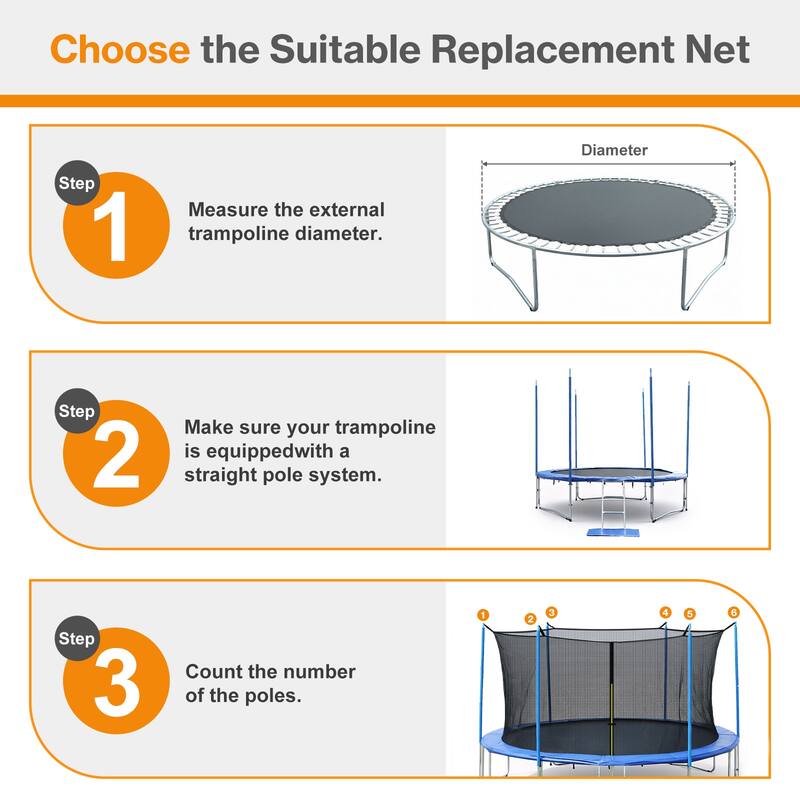 Choose the Suitable Replacement Net

Step 1

Measure the external trampoline diameter.

Diameter

Step 2

Make sure your trampoline is equippedwith a straight pole system.

Step 3

Count the number of the poles.

1 2 3 4 5 6