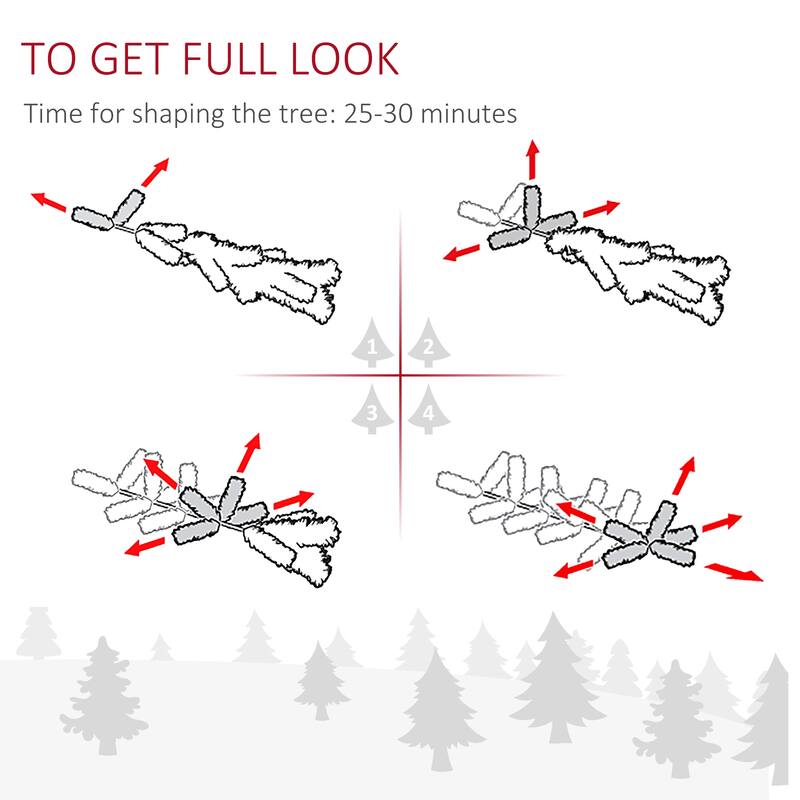 TO GET FULL LOOK

Time for shaping the tree: 25-30 minutes

1

2

3

4