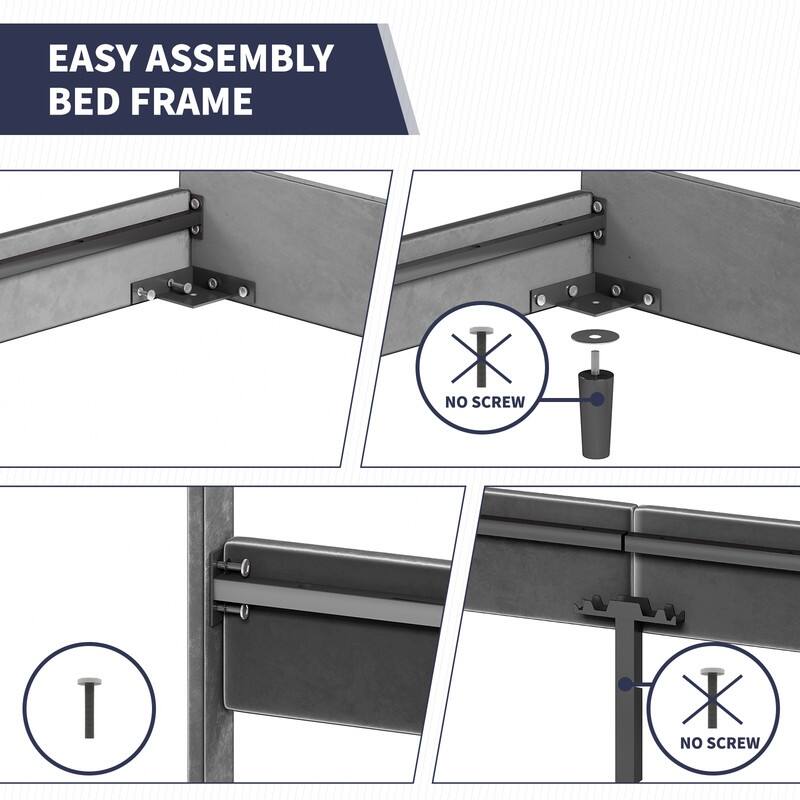 EASY ASSEMBLY BED FRAME

NO SCREW

NO SCREW