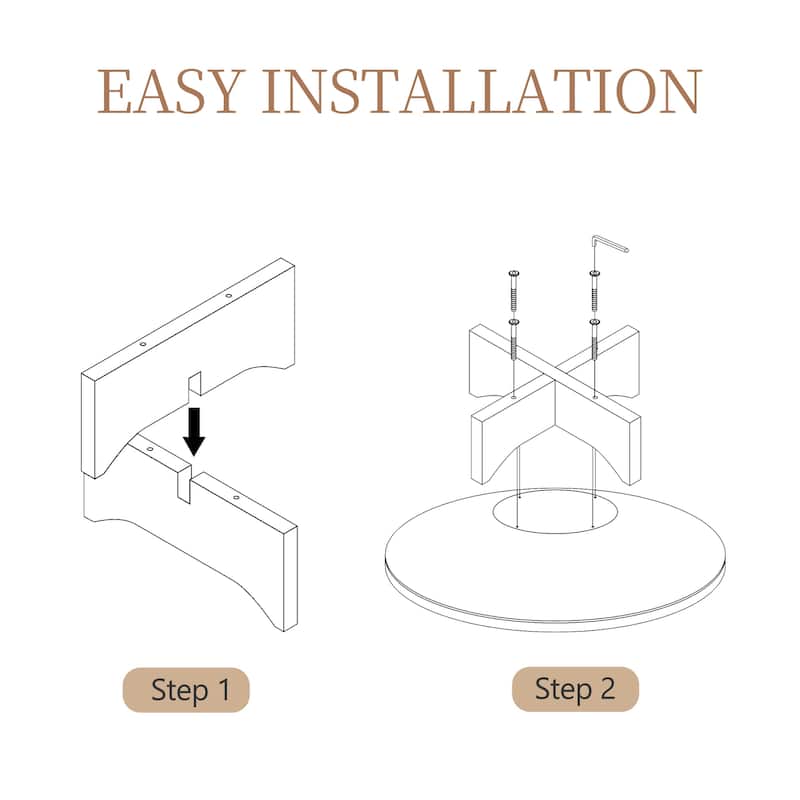 EASY INSTALLATION

Step 1

Step 2