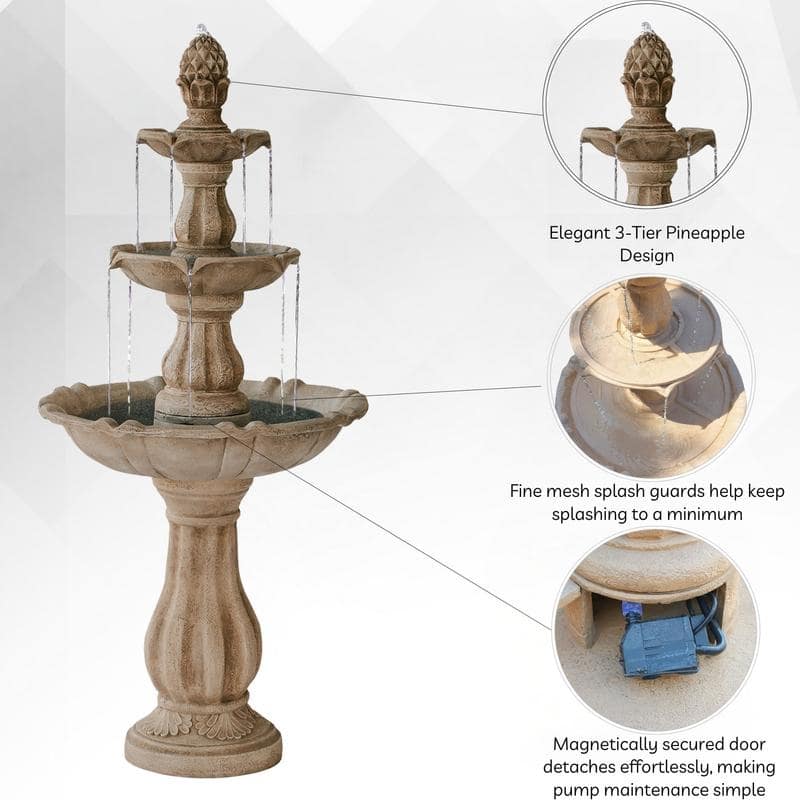 Elegant 3-Tier Pineapple Design

Fine mesh splash guards help keep splashing to a minimum

Magnetically secured door detaches effortlessly, making pump maintenance simple