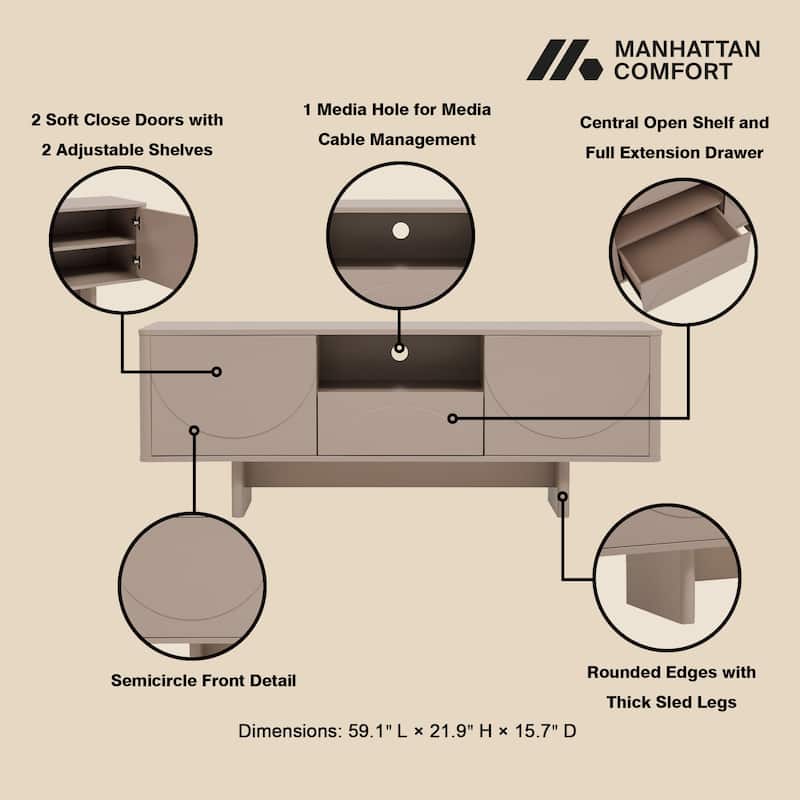 MANHATTAN COMFORT

2 Soft Close Doors with 2 Adjustable Shelves

1 Media Hole for Media Cable Management

Central Open Shelf and Full Extension Drawer

Semicircle Front Detail

Rounded Edges with Thick Sled Legs

Dimensions: 59.1" L × 21.9" H × 15.7" D