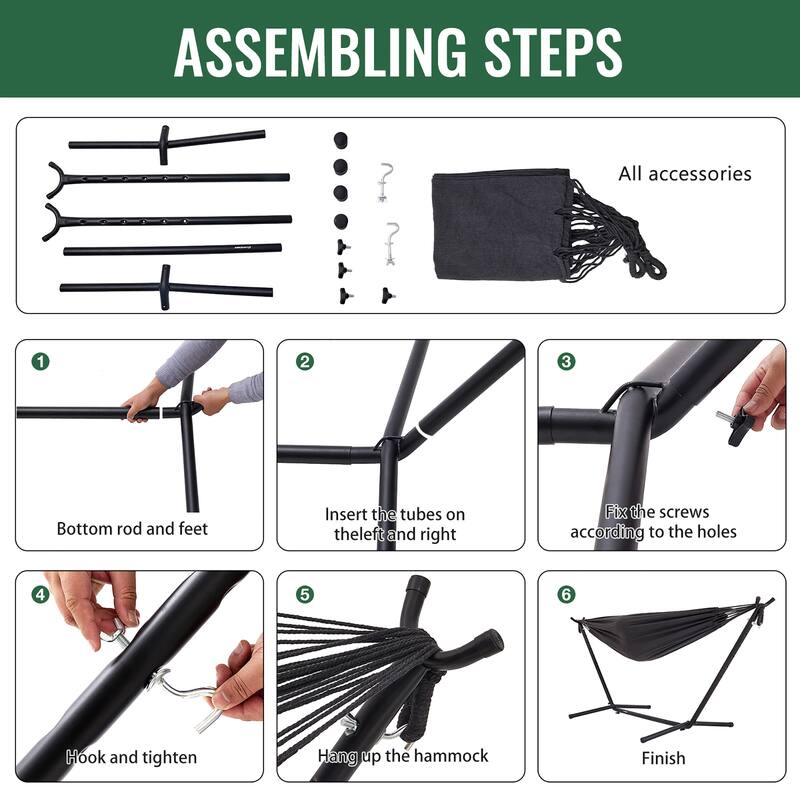 ASSEMBLING STEPS

All accessories

1
Bottom rod and feet

2
Insert the tubes on theleft and right

3
Fix the screws according to the holes

4
Hook and tighten

5
Hang up the hammock

6
Finish