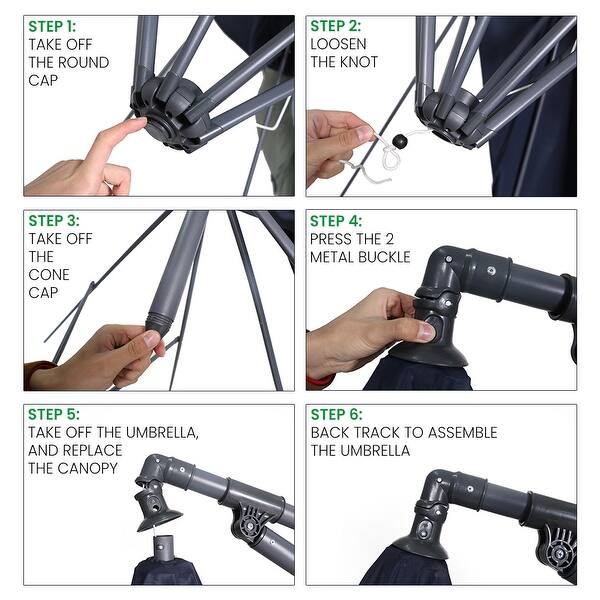 STEP 1:
TAKE OFF THE ROUND CAP

STEP 2:
LOOSEN THE KNOT

STEP 3:
TAKE OFF THE CONE CAP

STEP 4:
PRESS THE 2 METAL BUCKLE

STEP 5:
TAKE OFF THE UMBRELLA, AND REPLACE THE CANOPY

STEP 6:
BACK TRACK TO ASSEMBLE THE UMBRELLA