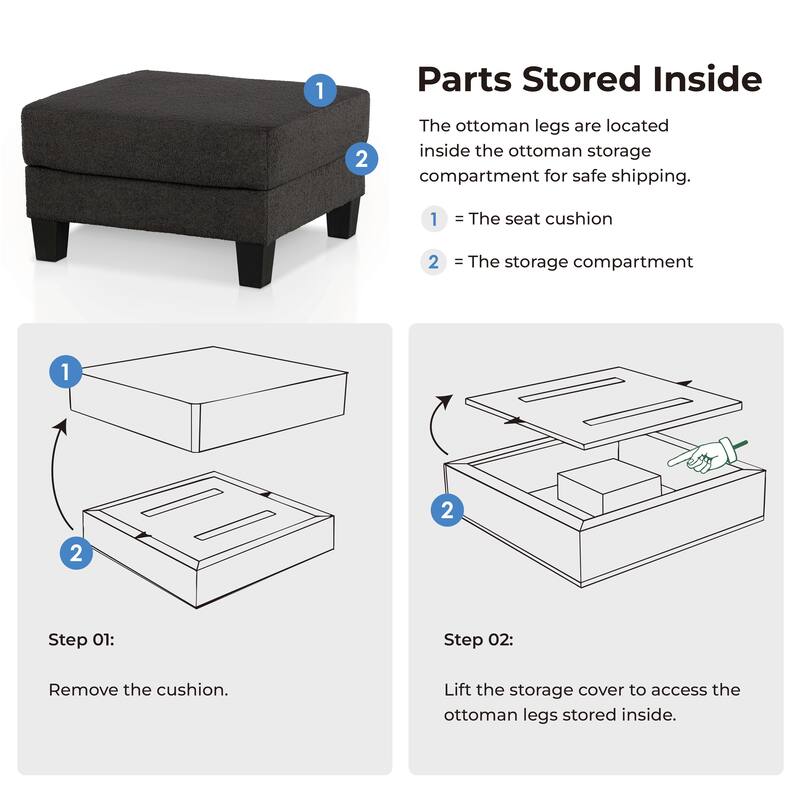 1

2

Parts Stored Inside

The ottoman legs are located inside the ottoman storage compartment for safe shipping.

1 = The seat cushion

2 = The storage compartment

1

2

Step 01:

Remove the cushion.

2

Step 02:

Lift the storage cover to access the ottoman legs stored inside.