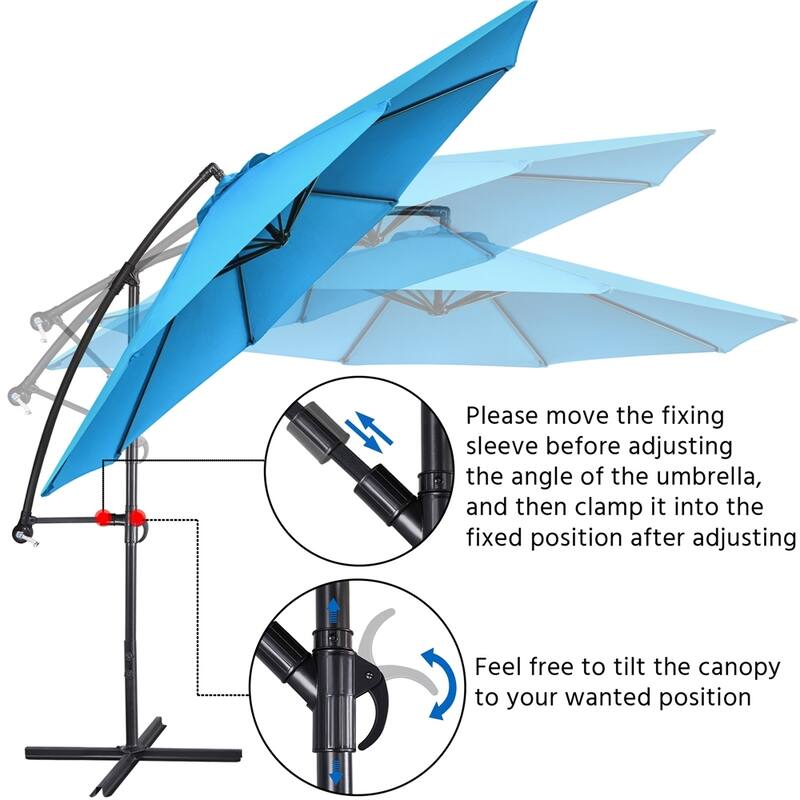 Please move the fixing sleeve before adjusting the angle of the umbrella, and then clamp it into the fixed position after adjusting

Feel free to tilt the canopy to your wanted position