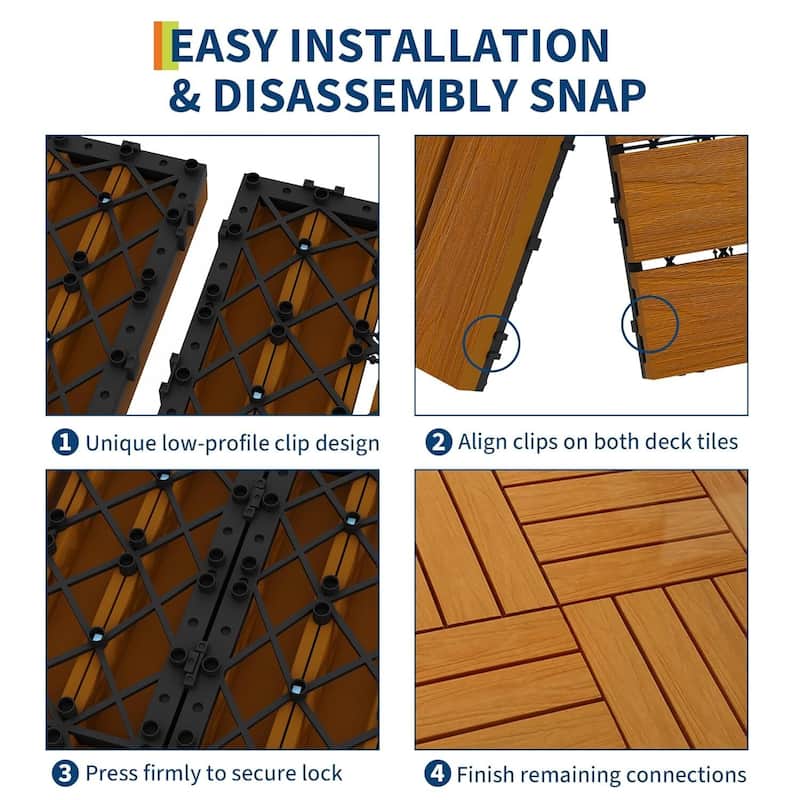 EASY INSTALLATION & DISASSEMBLY SNAP

1 Unique low-profile clip design

2 Align clips on both deck tiles

3 Press firmly to secure lock

4 Finish remaining connections