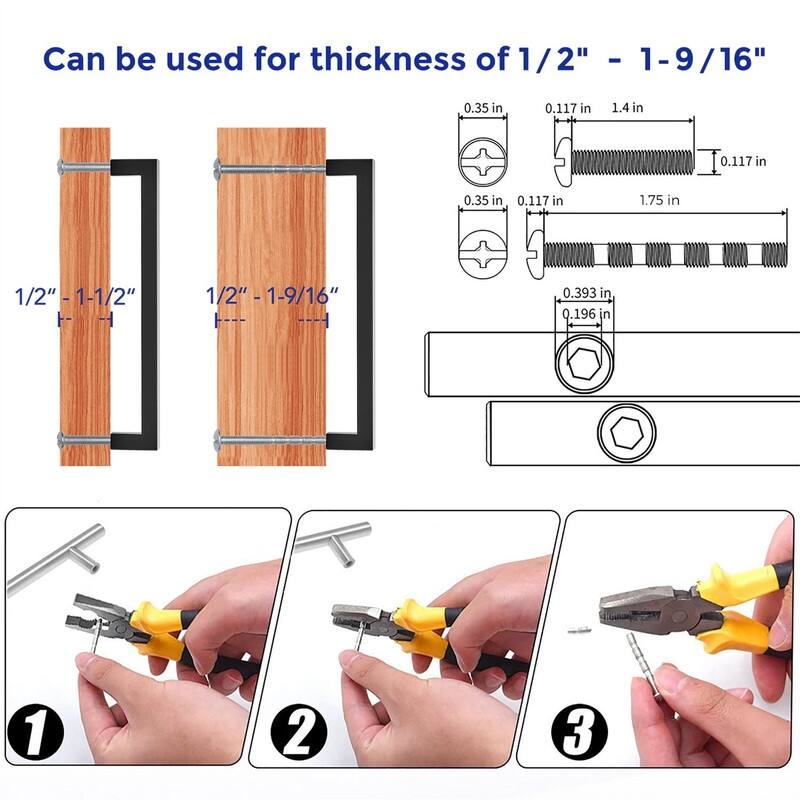 Can be used for thickness of 1/2" - 1-9/16"

1/2" - 1-1/2"

1/2" - 1-9/16"

0.35 in
0.117 in
1.4 in
0.117 in

0.35 in
0.117 in
1.75 in

0.393 in
0.196 in

1

2

3