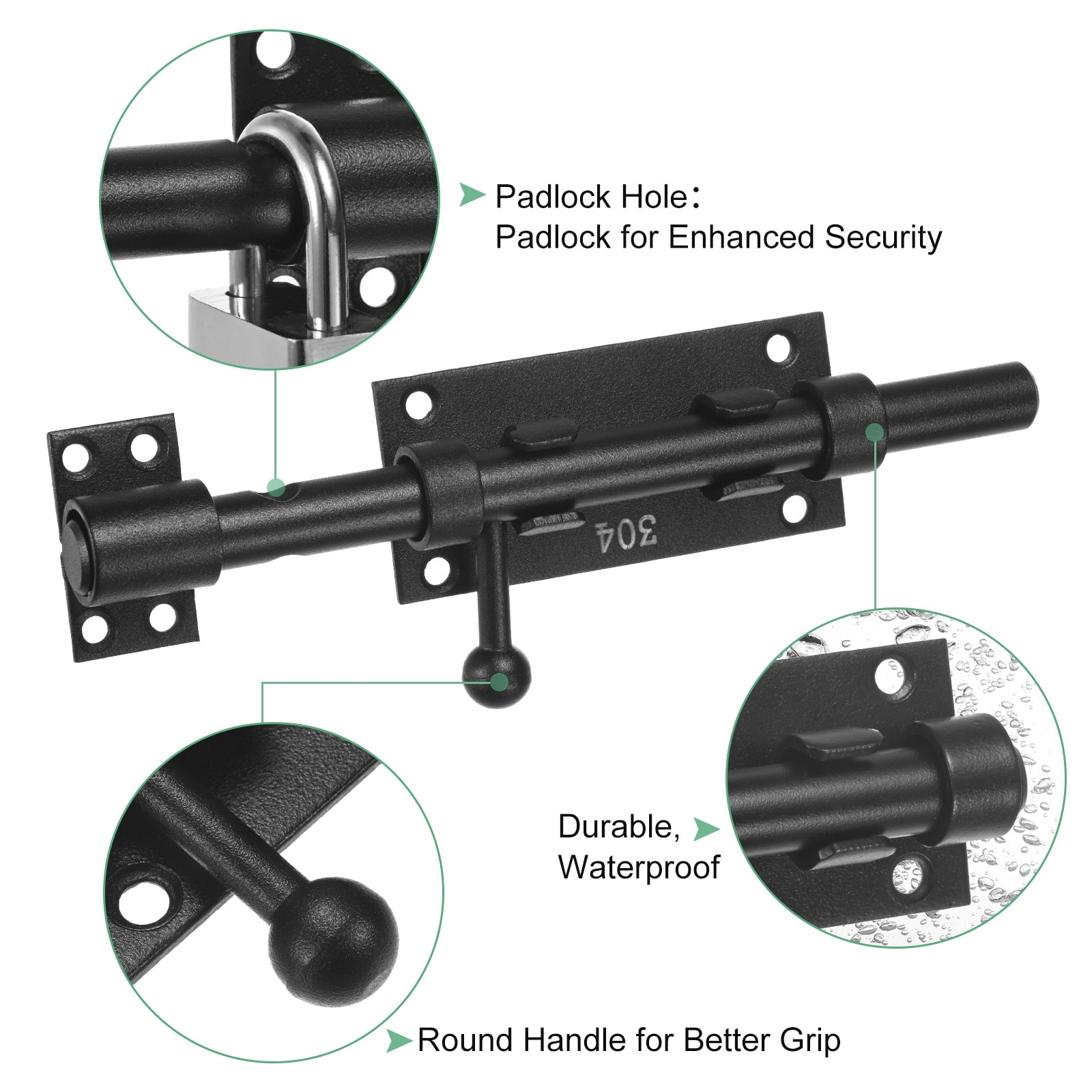 Padlock Hole：
Padlock for Enhanced Security

304

Durable,
Waterproof

Round Handle for Better Grip