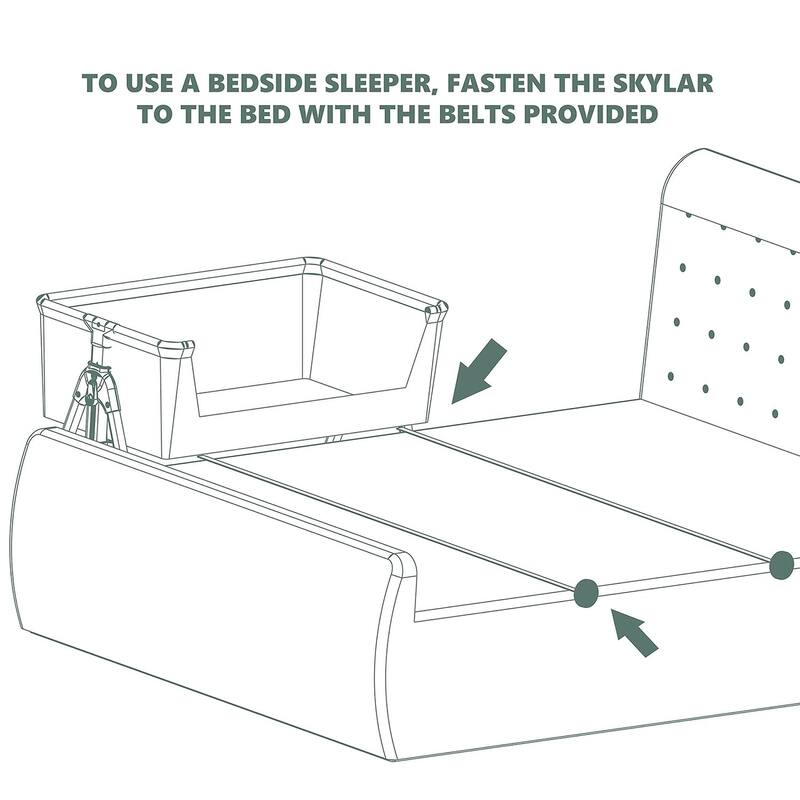 TO USE A BEDSIDE SLEEPER, FASTEN THE SKYLAR TO THE BED WITH THE BELTS PROVIDED