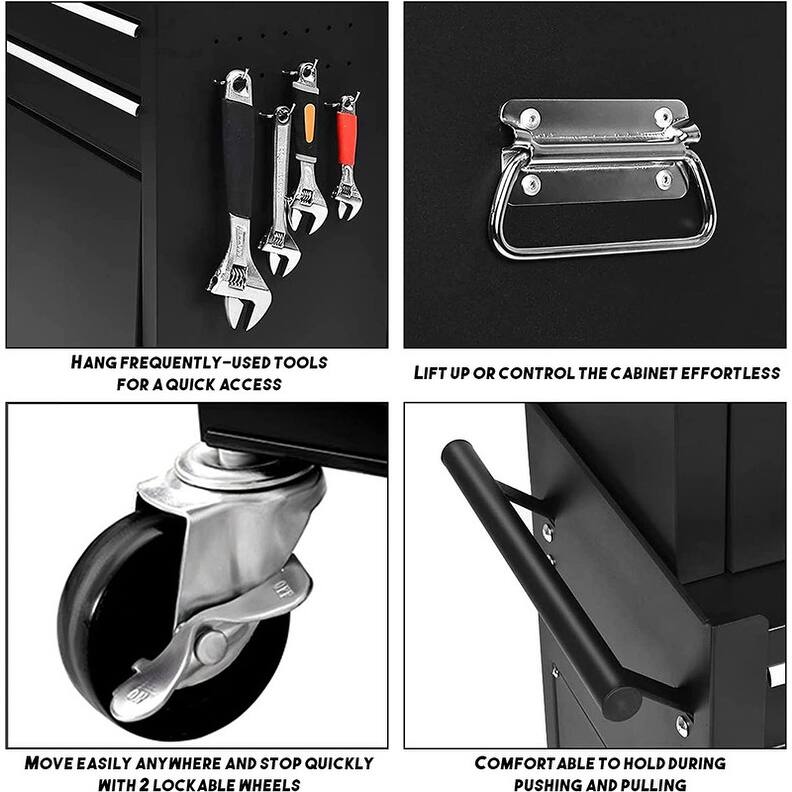 HANG FREQUENTLY-USED TOOLS FOR A QUICK ACCESS

LIFT UP OR CONTROL THE CABINET EFFORTLESS

OFF

ON

MOVE EASILY ANYWHERE AND STOP QUICKLY WITH 2 LOCKABLE WHEELS

COMFORTABLE TO HOLD DURING PUSHING AND PULLING