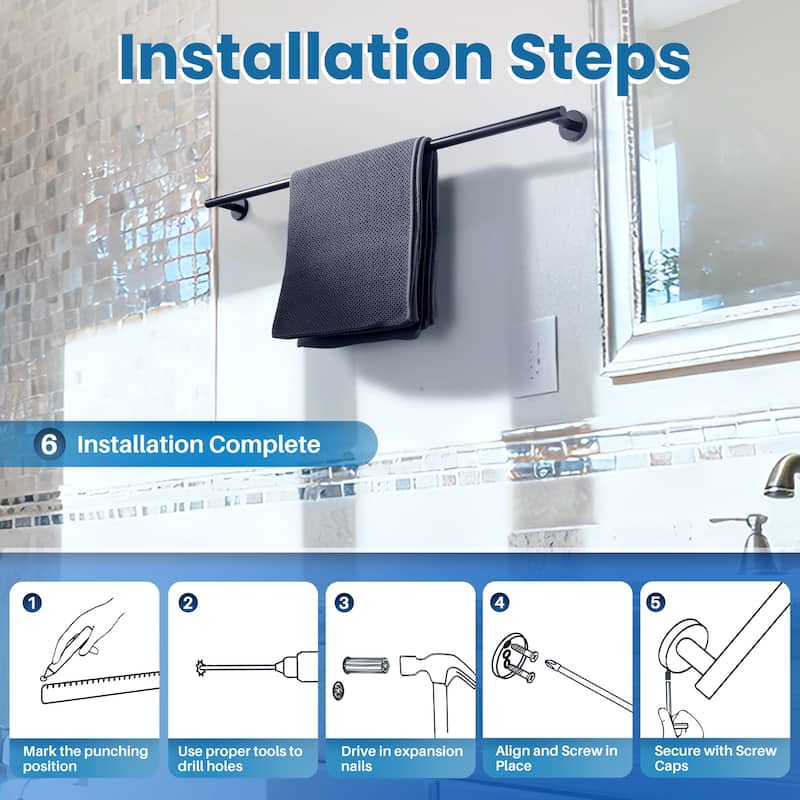 Installation Steps

6 Installation Complete

1
Mark the punching position

2
Use proper tools to drill holes

3
Drive in expansion nails

4
Align and Screw in Place

5
Secure with Screw Caps