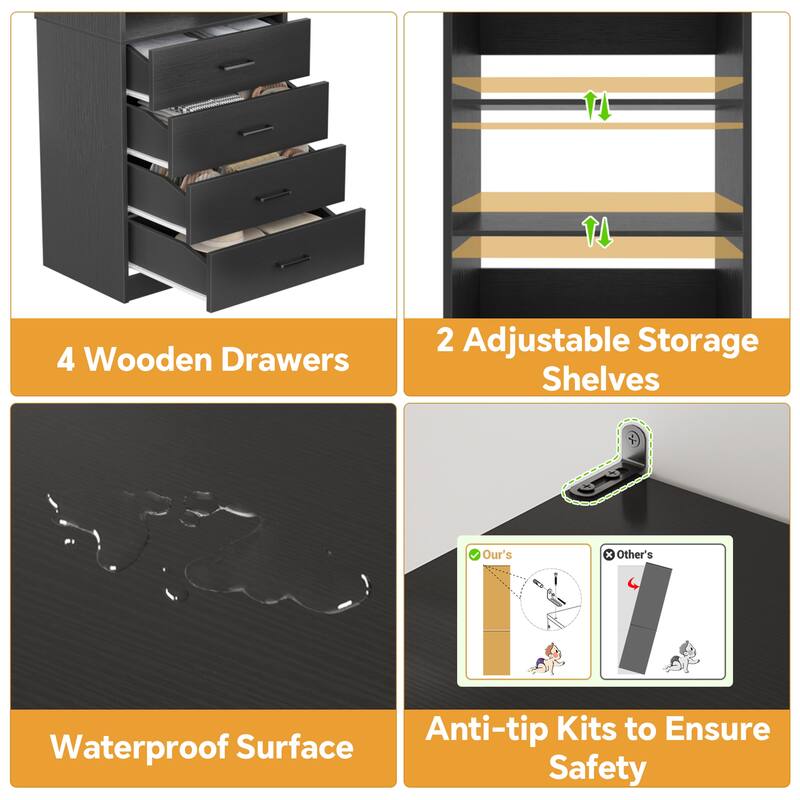 4 Wooden Drawers

2 Adjustable Storage Shelves

Waterproof Surface

Our's

Other's

Anti-tip Kits to Ensure Safety