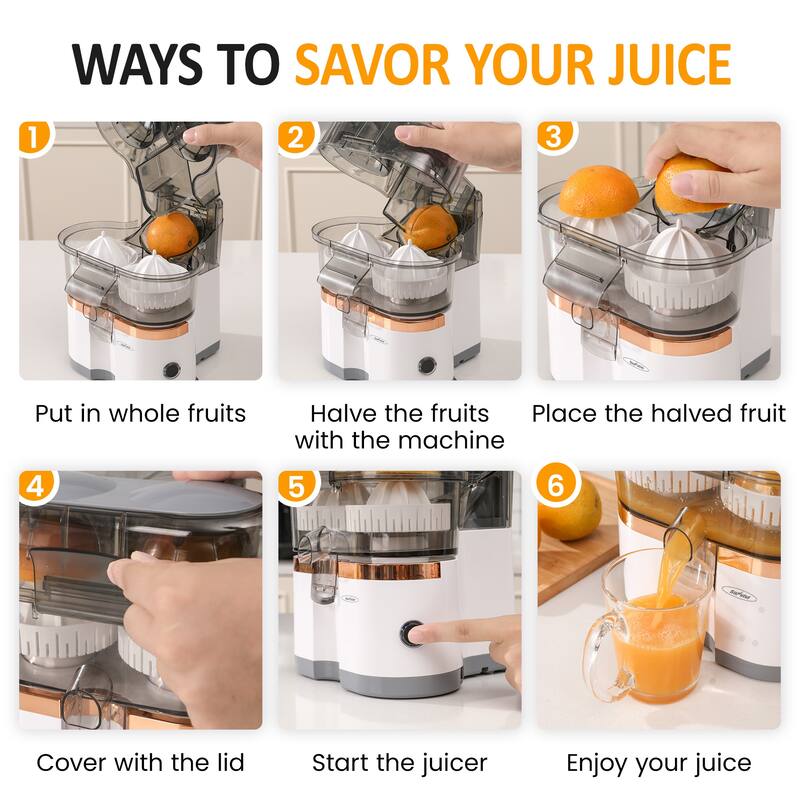 WAYS TO SAVOR YOUR JUICE

1

Put in whole fruits

2

Halve the fruits with the machine

3

Place the halved fruit

4

Cover with the lid

5

Start the juicer

6

Enjoy your juice