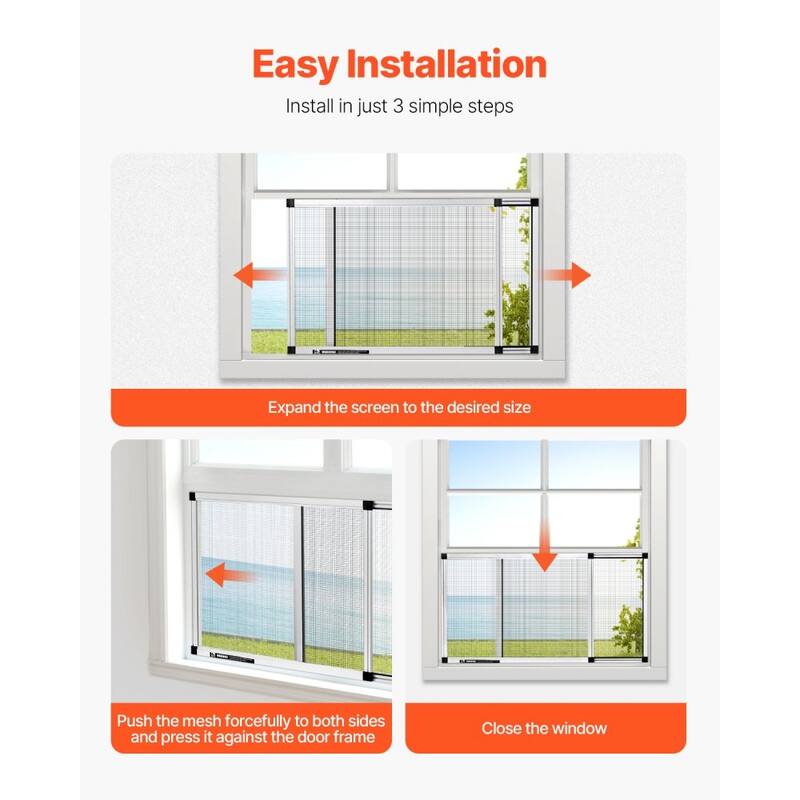 Easy Installation

Install in just 3 simple steps

Expand the screen to the desired size

Push the mesh forcefully to both sides and press it against the door frame

Close the window