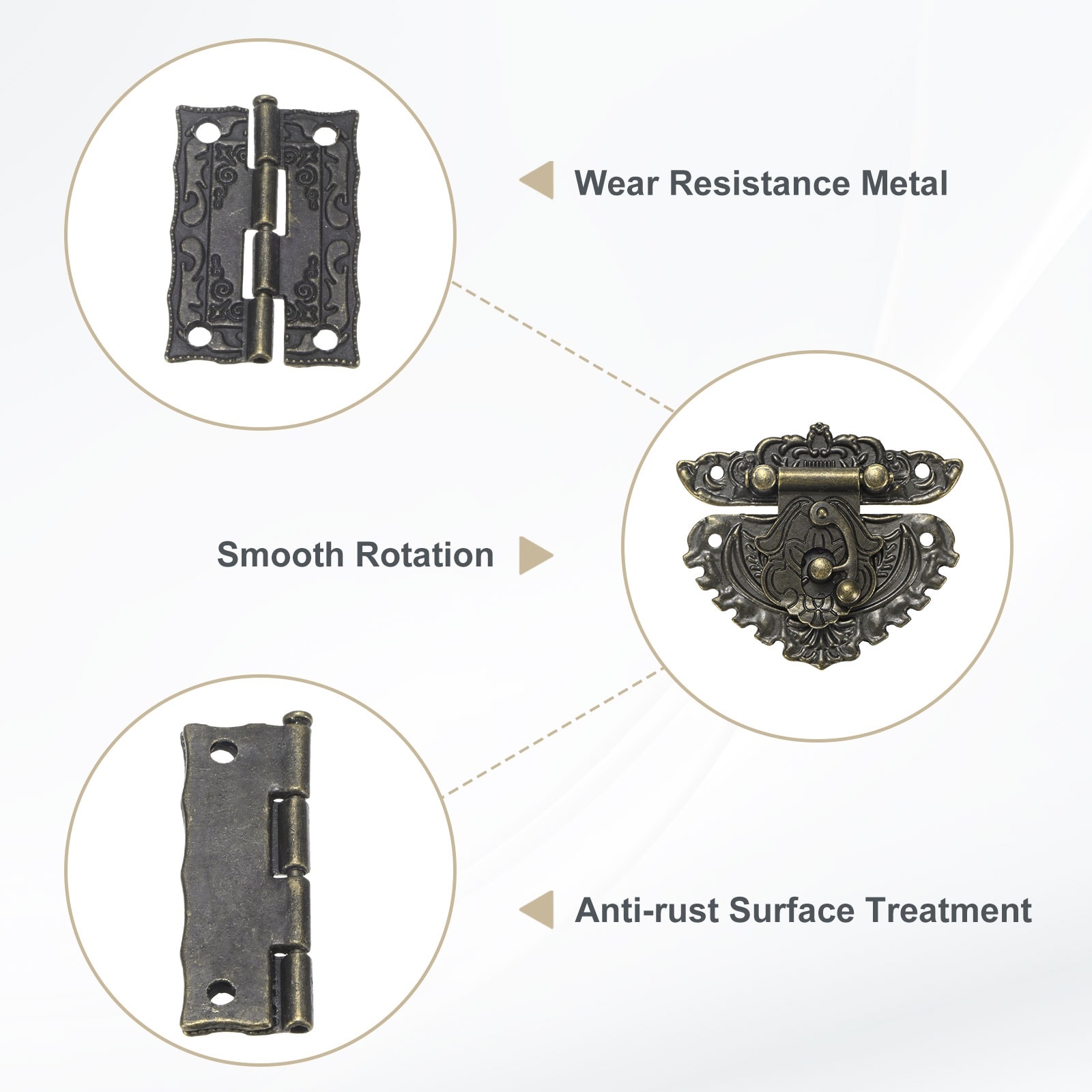 Wear Resistance Metal

Smooth Rotation

Anti-rust Surface Treatment