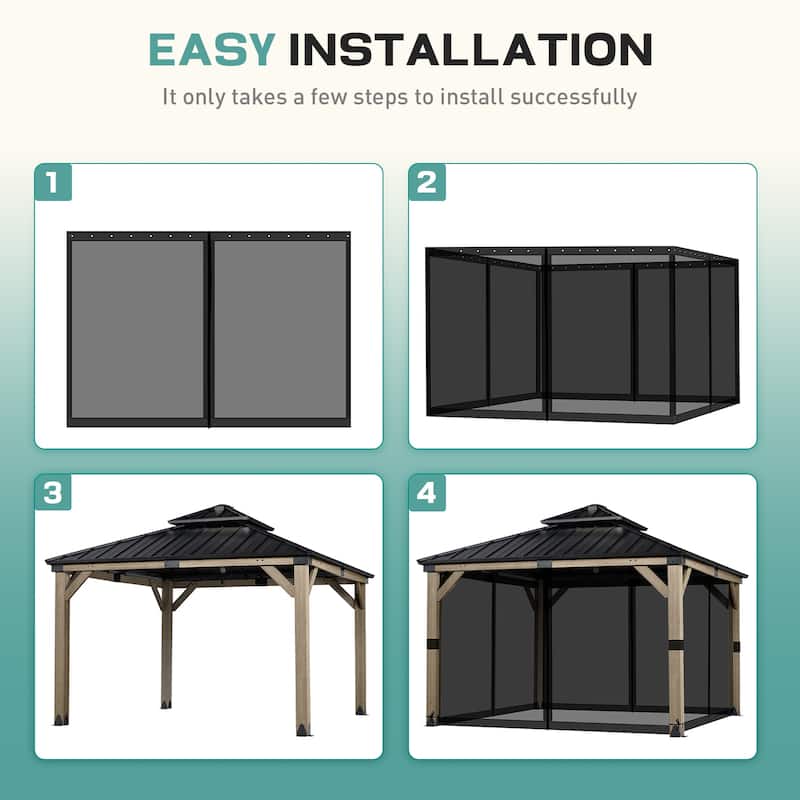 EASY INSTALLATION

It only takes a few steps to install successfully

1

2

3

4