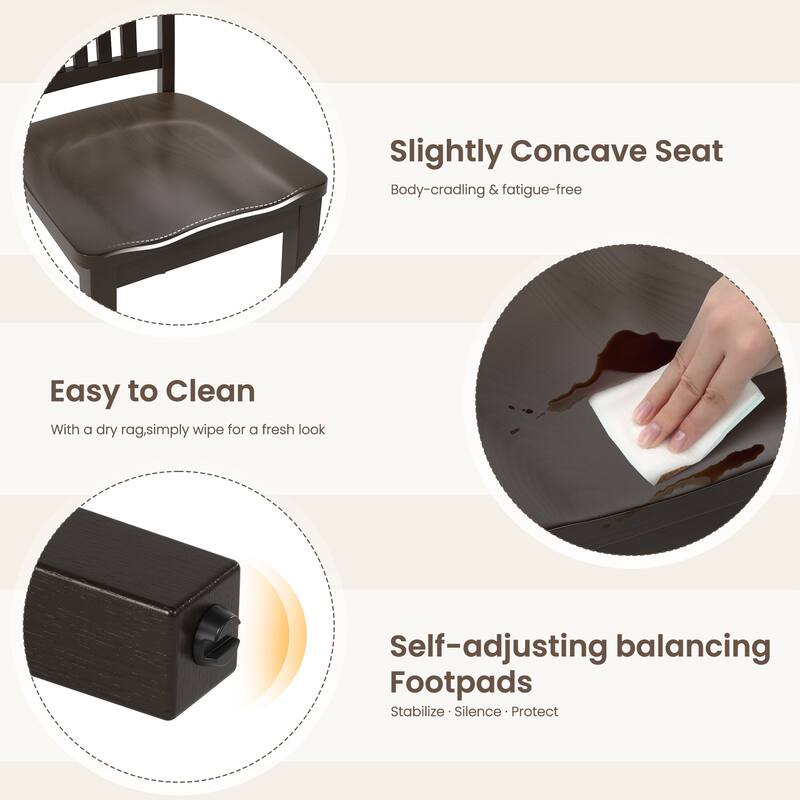 Slightly Concave Seat

Body-cradling & fatigue-free

Easy to Clean

With a dry rag,simply wipe for a fresh look

Self-adjusting balancing Footpads

Stabilize · Silence · Protect