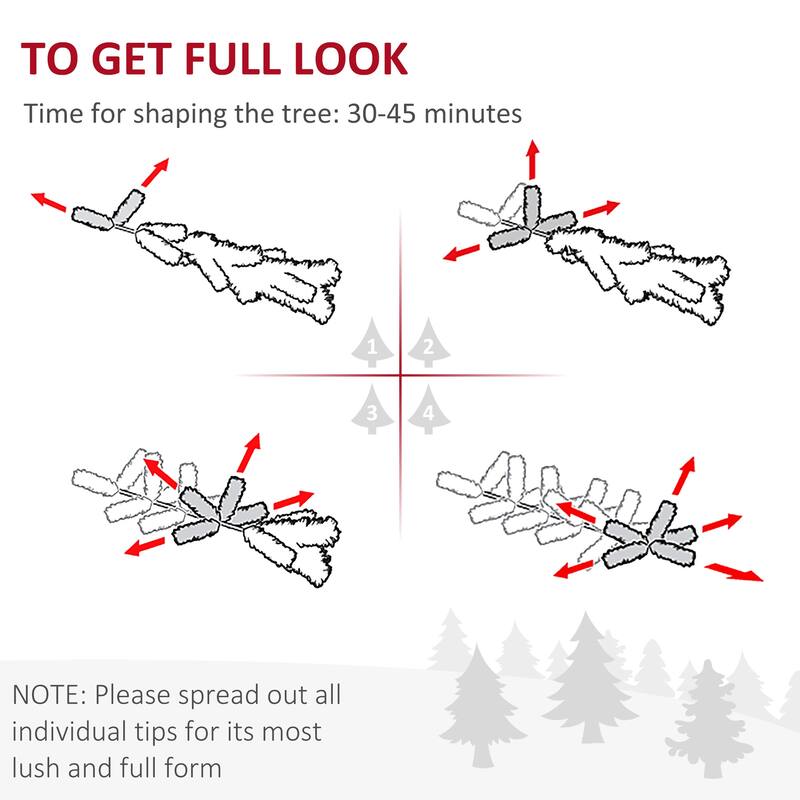 TO GET FULL LOOK

Time for shaping the tree: 30-45 minutes

1 2 3 4

NOTE: Please spread out all individual tips for its most lush and full form