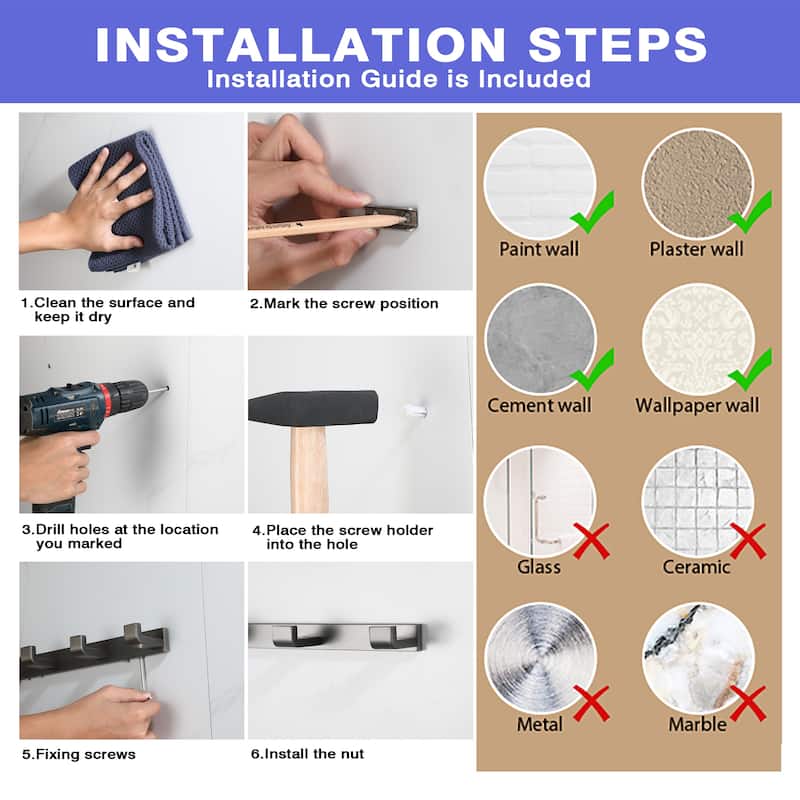 INSTALLATION STEPS
Installation Guide is Included

1.Clean the surface and keep it dry

2.Mark the screw position

3.Drill holes at the location you marked

4.Place the screw holder into the hole

5.Fixing screws

6.Install the nut

Paint wall
Plaster wall
Cement wall
Wallpaper wall
Glass
Ceramic
Metal
Marble