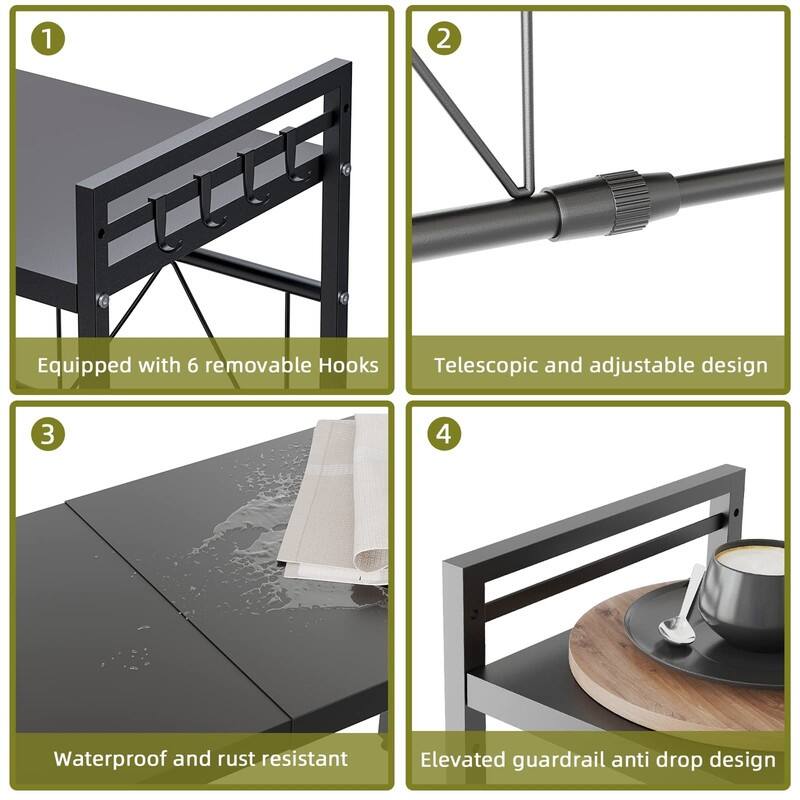 1

Equipped with 6 removable Hooks

2

Telescopic and adjustable design

3

Waterproof and rust resistant

4

Elevated guardrail anti drop design