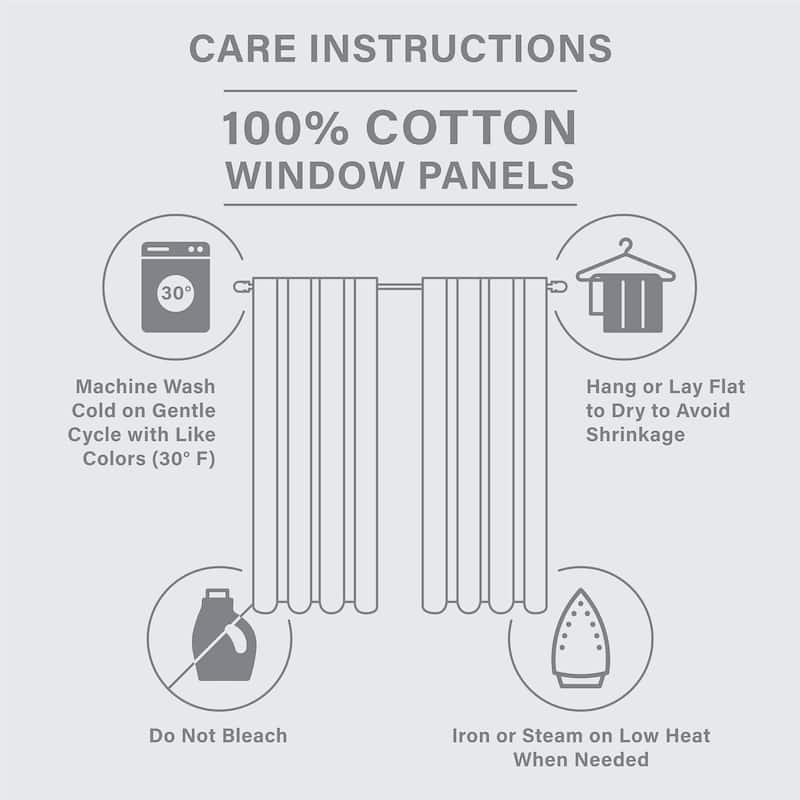 CARE INSTRUCTIONS

100% COTTON
WINDOW PANELS

30°

Machine Wash Cold on Gentle Cycle with Like Colors (30° F)

Hang or Lay Flat to Dry to Avoid Shrinkage

Do Not Bleach

Iron or Steam on Low Heat When Needed