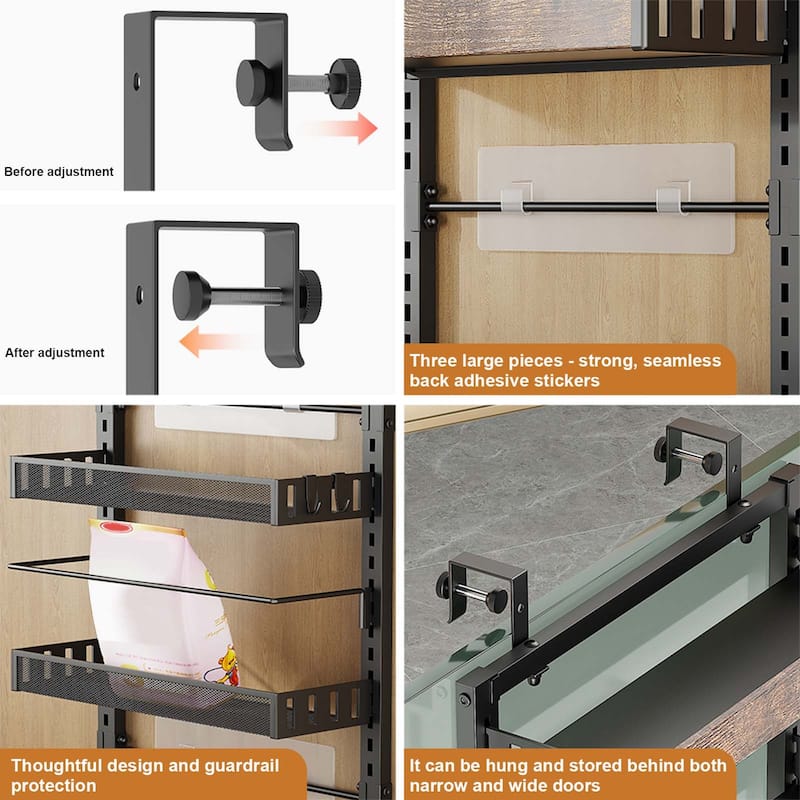 Before adjustment

After adjustment

Three large pieces - strong, seamless back adhesive stickers

Thoughtful design and guardrail protection

It can be hung and stored behind both narrow and wide doors