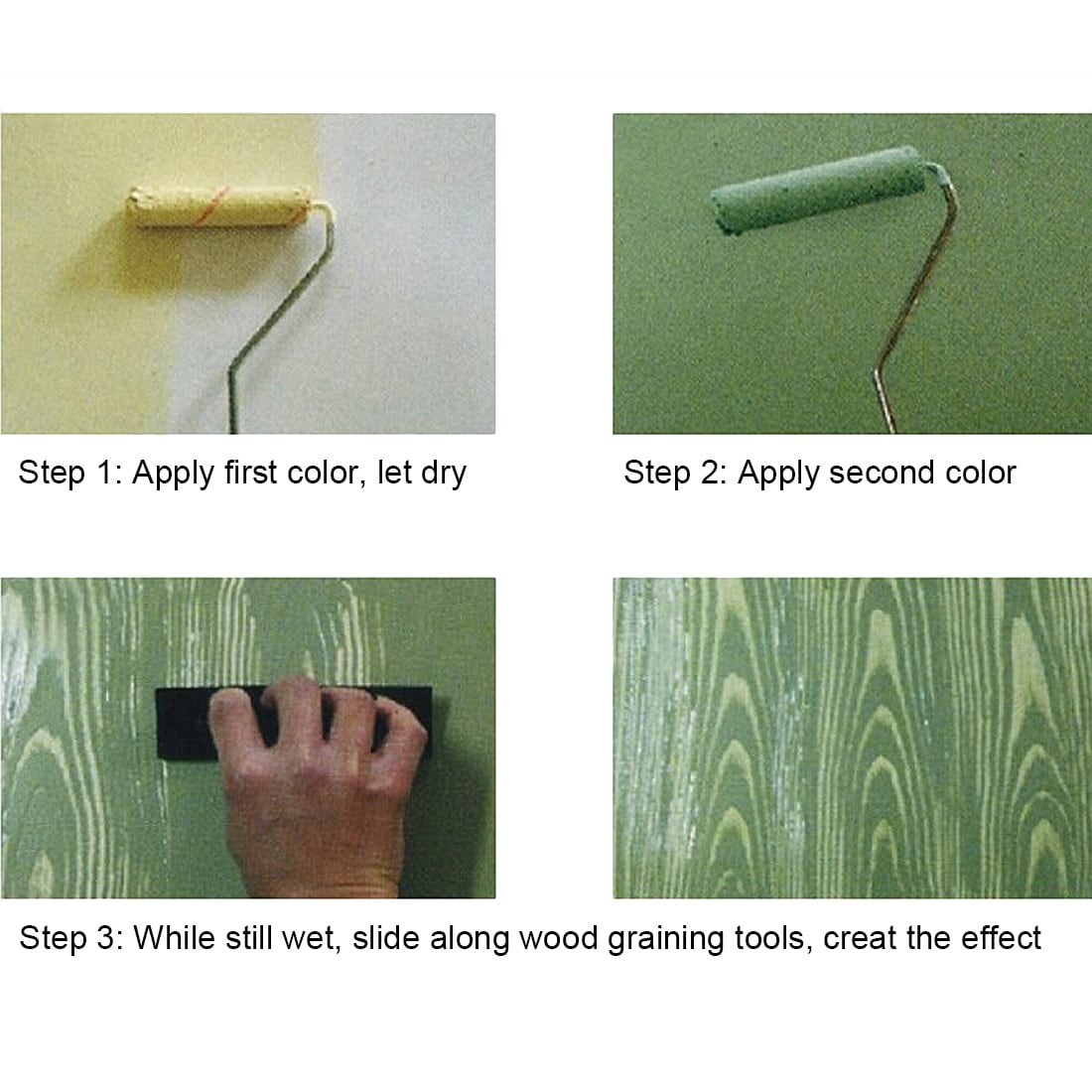 Step 1: Apply first color, let dry

Step 2: Apply second color

Step 3: While still wet, slide along wood graining tools, creat the effect