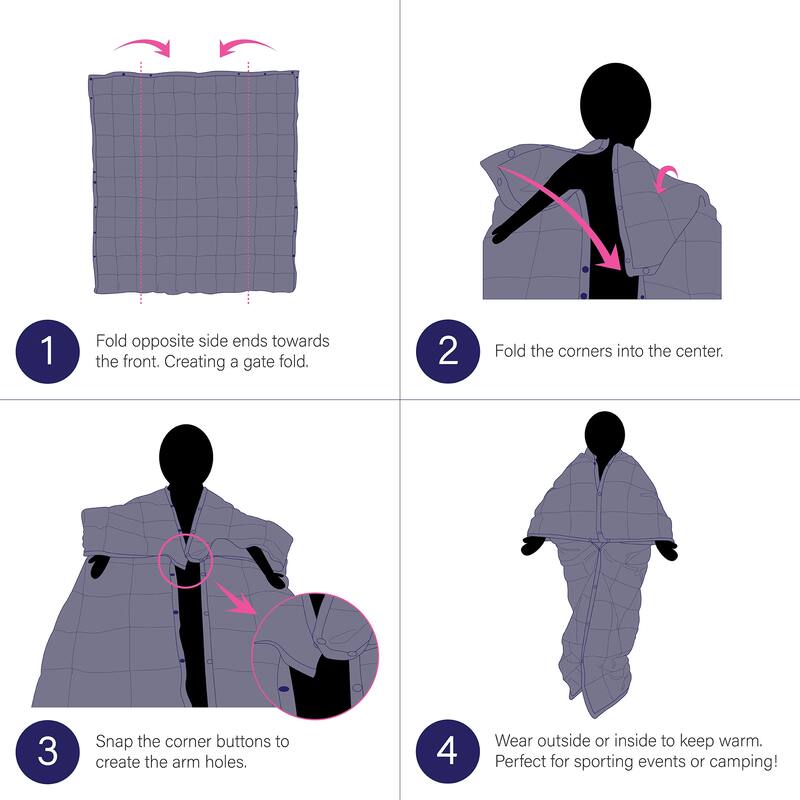 1

Fold opposite side ends towards the front. Creating a gate fold.

2

Fold the corners into the center.

3

Snap the corner buttons to create the arm holes.

4

Wear outside or inside to keep warm. Perfect for sporting events or camping!