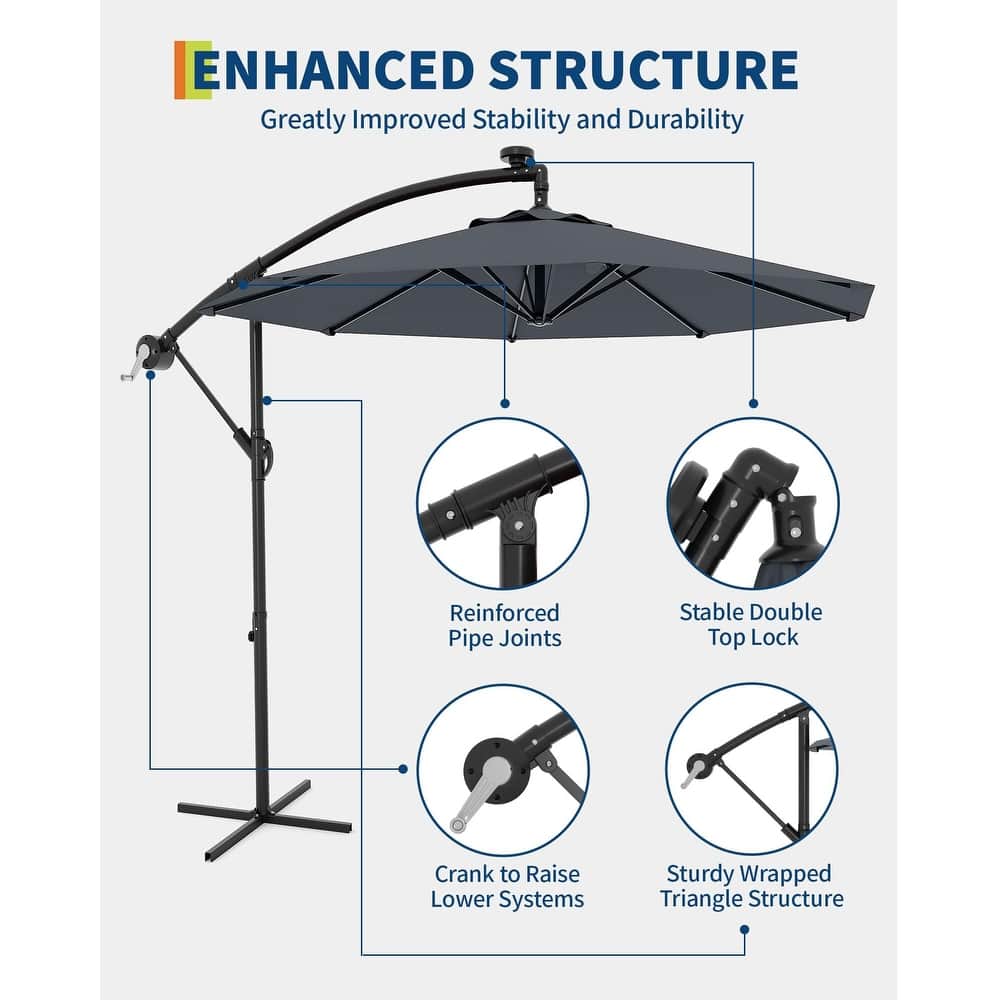 ENHANCED STRUCTURE

Greatly Improved Stability and Durability

Reinforced Pipe Joints

Stable Double Top Lock

Crank to Raise Lower Systems

Sturdy Wrapped Triangle Structure