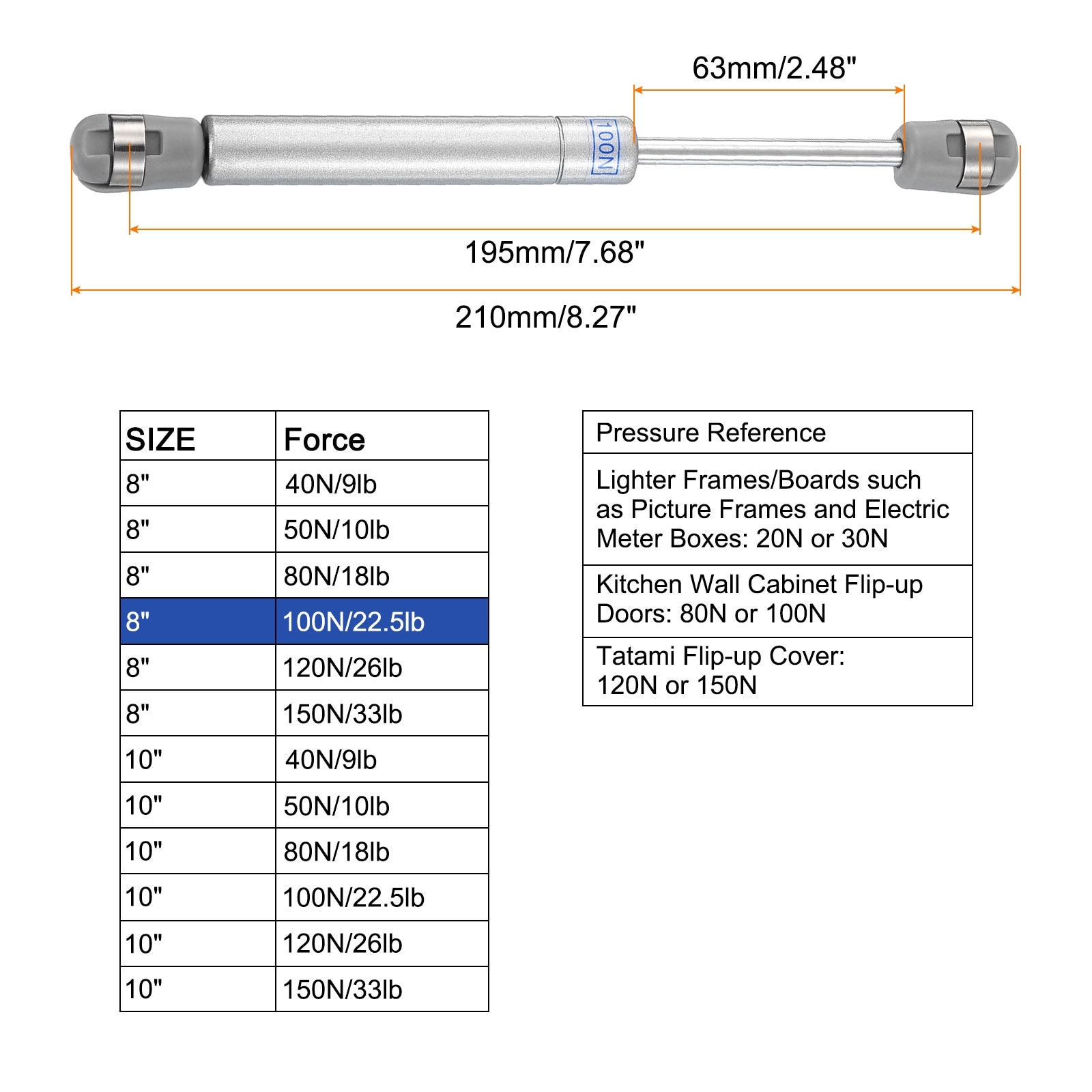 63mm/2.48"

100N

195mm/7.68"

210mm/8.27"

| SIZE | Force |
|---|---|
| 8" | 40N/9lb |
| 8" | 50N/10lb |
| 8" | 80N/18lb |
| 8" | 100N/22.5lb |
| 8" | 120N/26lb |
| 8" | 150N/33lb |
| 10" | 40N/9lb |
| 10" | 50N/10lb |
| 10" | 80N/18lb |
| 10" | 100N/22.5lb |
| 10" | 120N/26lb |
| 10" | 150N/33lb |

| Pressure Reference |
|---|
| Lighter Frames/Boards such as Picture Frames and Electric Meter Boxes: 20N or 30N |
| Kitchen Wall Cabinet Flip-up Doors: 80N or 100N |
| Tatami Flip-up Cover: 120N or 150N |