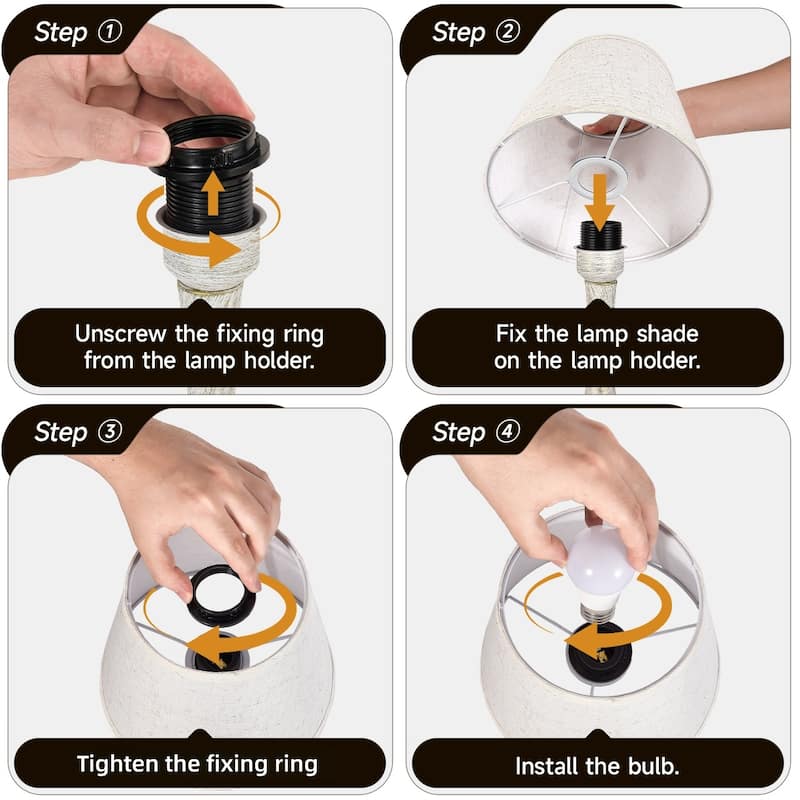 Step ①

Unscrew the fixing ring from the lamp holder.

Step ②

Fix the lamp shade on the lamp holder.

Step ③

Tighten the fixing ring

Step ④

Install the bulb.