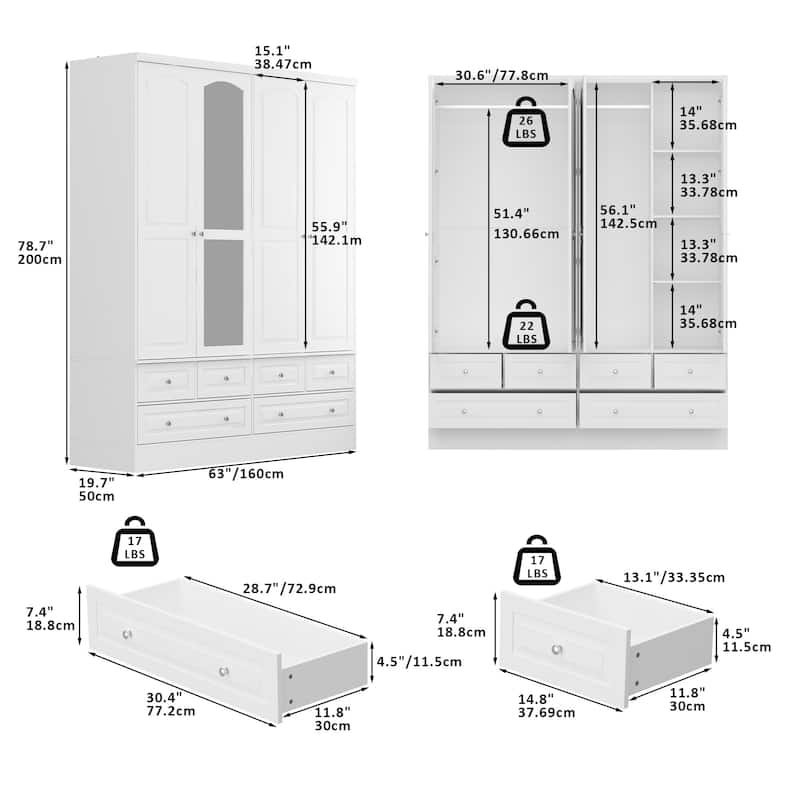 15.1"
38.47cm

78.7"
200cm

55.9"
142.1m

19.7"
50cm

63"/160cm

30.6"/77.8cm

26
LBS

51.4"
130.66cm

22
LBS

56.1"
142.5cm

14"
35.68cm

13.3"
33.78cm

13.3"
33.78cm

14"
35.68cm

17
LBS

28.7"/72.9cm

7.4"
18.8cm

4.5"/11.5cm

30.4"
77.2cm

11.8"
30cm

17
LBS

13.1"/33.35cm

7.4"
18.8cm

4.5"
11.5cm

14.8"
37.69cm

11.8"
30cm