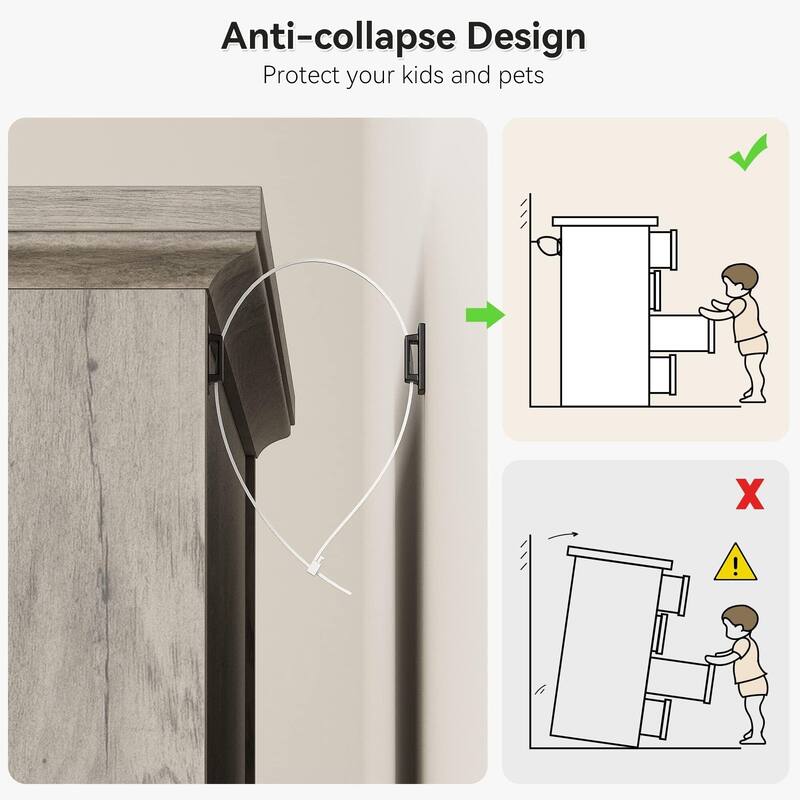 Anti-collapse Design
Protect your kids and pets