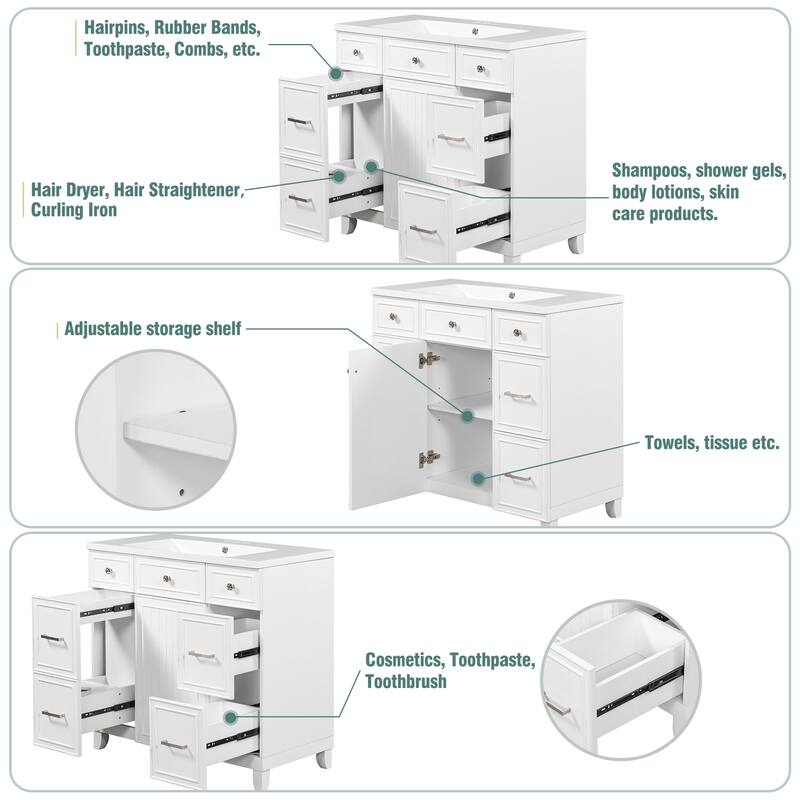 Hairpins, Rubber Bands, Toothpaste, Combs, etc.

Hair Dryer, Hair Straightener, Curling Iron

Shampoos, shower gels, body lotions, skin care products.

Adjustable storage shelf

Towels, tissue etc.

Cosmetics, Toothpaste, Toothbrush