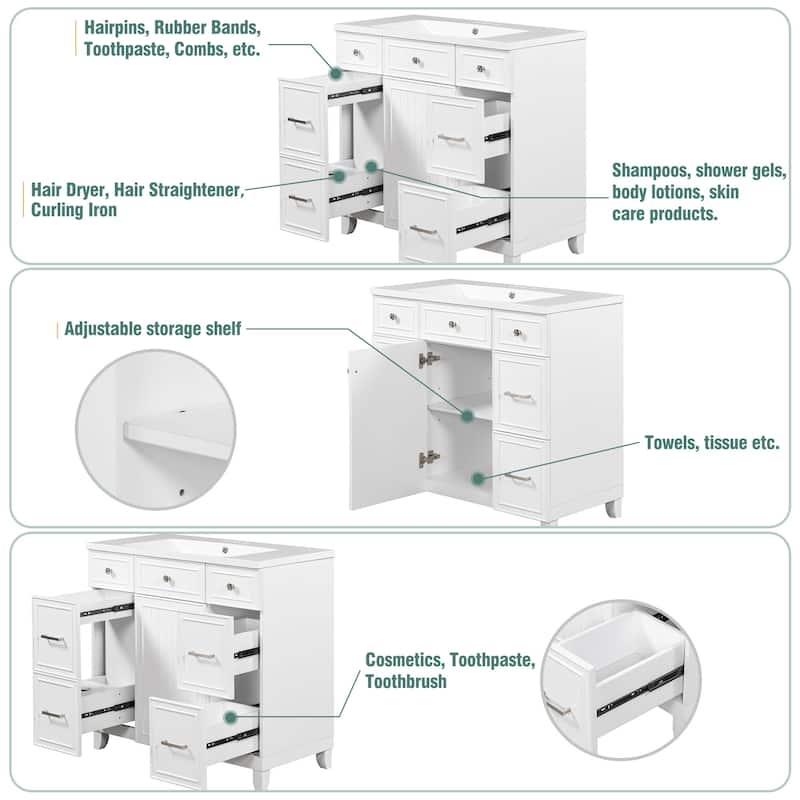 Hairpins, Rubber Bands, Toothpaste, Combs, etc.

Hair Dryer, Hair Straightener, Curling Iron

Shampoos, shower gels, body lotions, skin care products.

Adjustable storage shelf

Towels, tissue etc.

Cosmetics, Toothpaste, Toothbrush